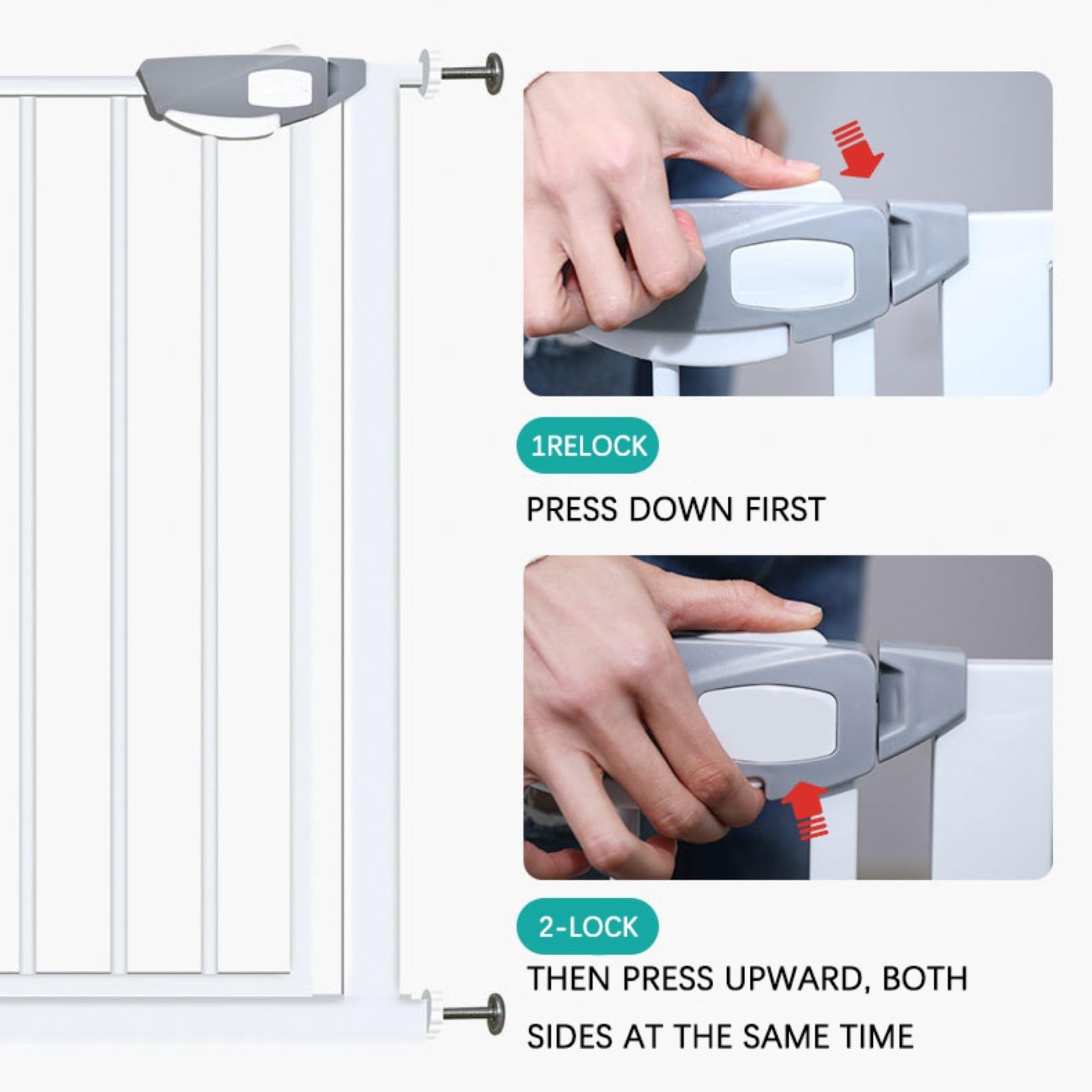 1RELOCK

PRESS DOWN FIRST

2-LOCK

THEN PRESS UPWARD, BOTH SIDES AT THE SAME TIME