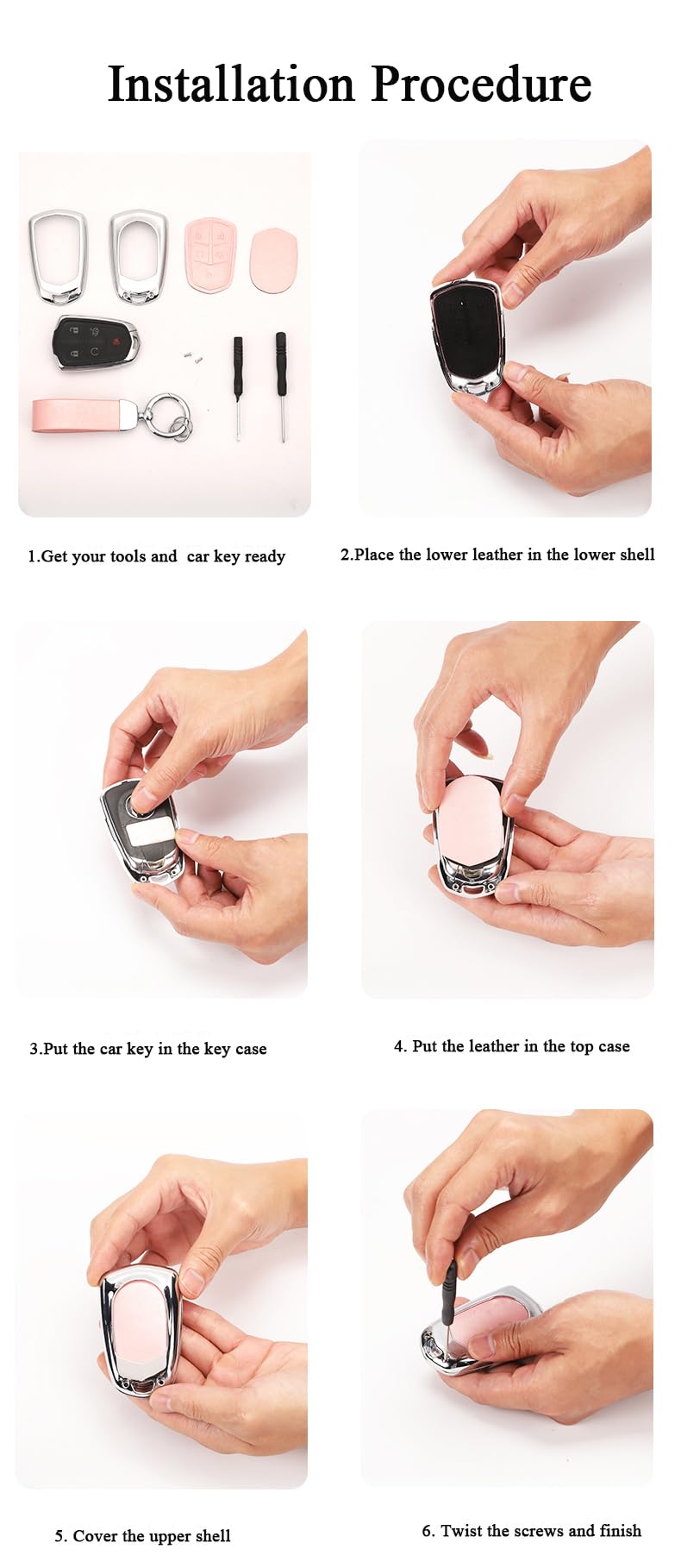 Installation Procedure

1.Get your tools and car key ready

2.Place the lower leather in the lower shell

3.Put the car key in the key case

4. Put the leather in the top case

5. Cover the upper shell

6. Twist the screws and finish