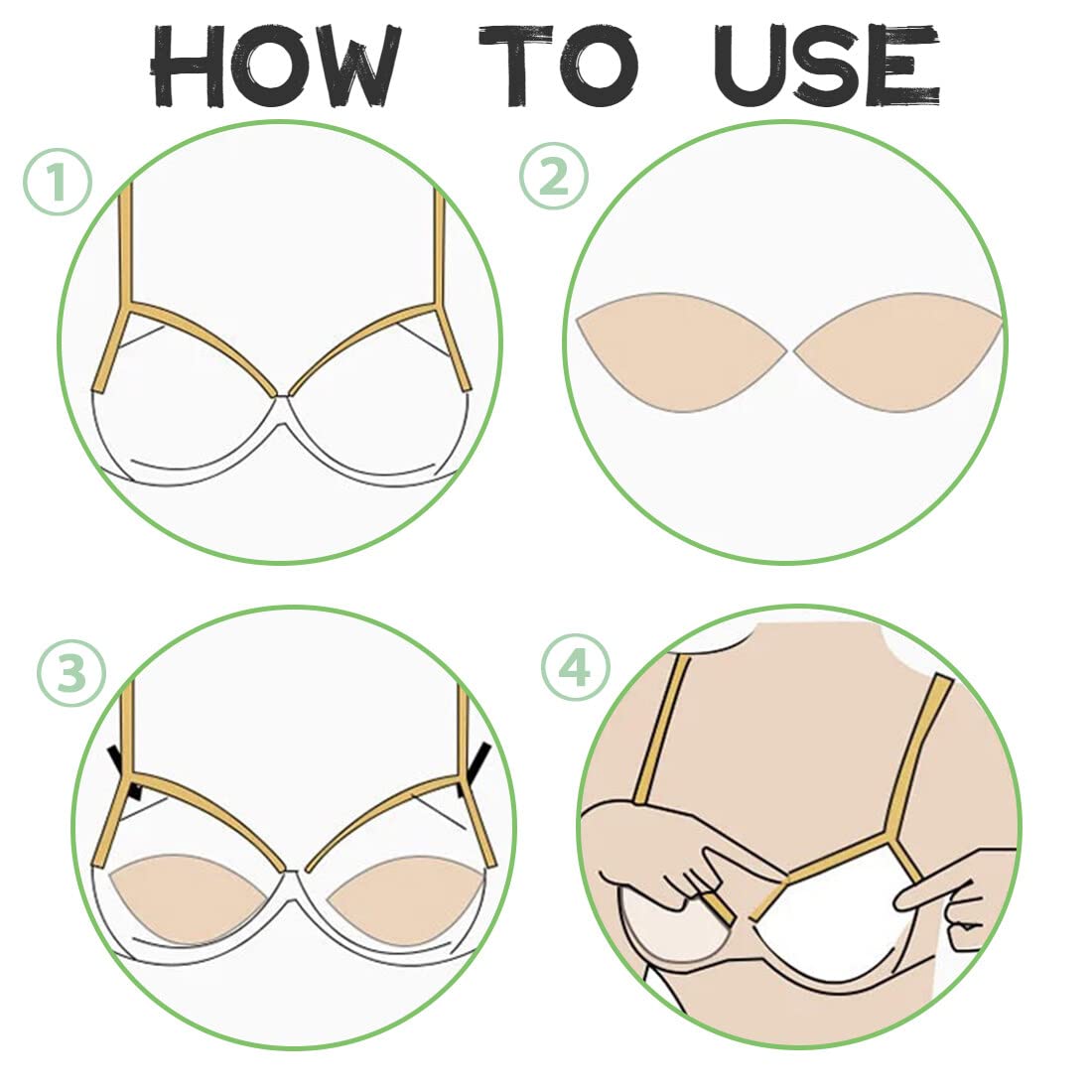 HOW TO USE

①

②

③

④