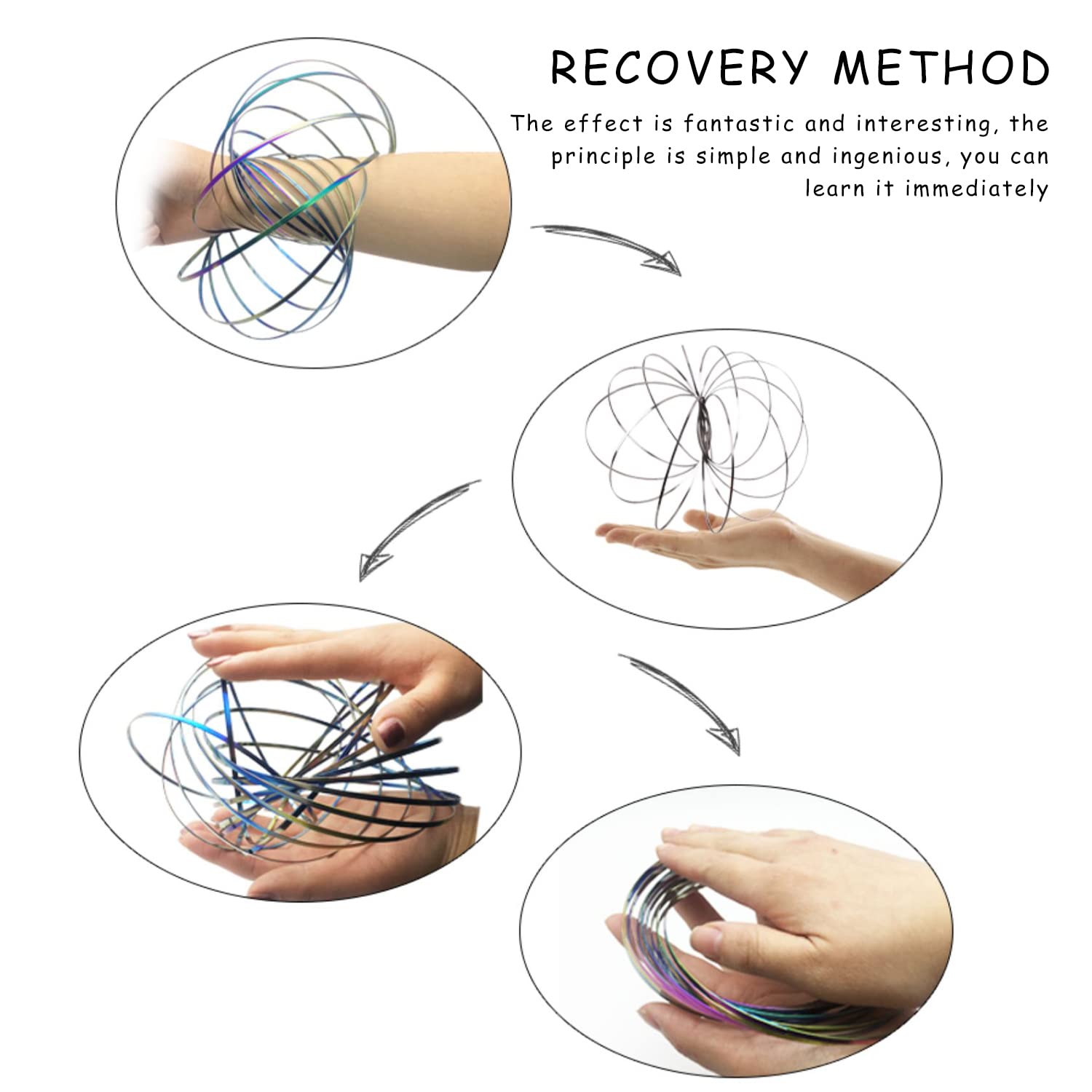 RECOVERY METHOD

The effect is fantastic and interesting, the principle is simple and ingenious, you can learn it immediately