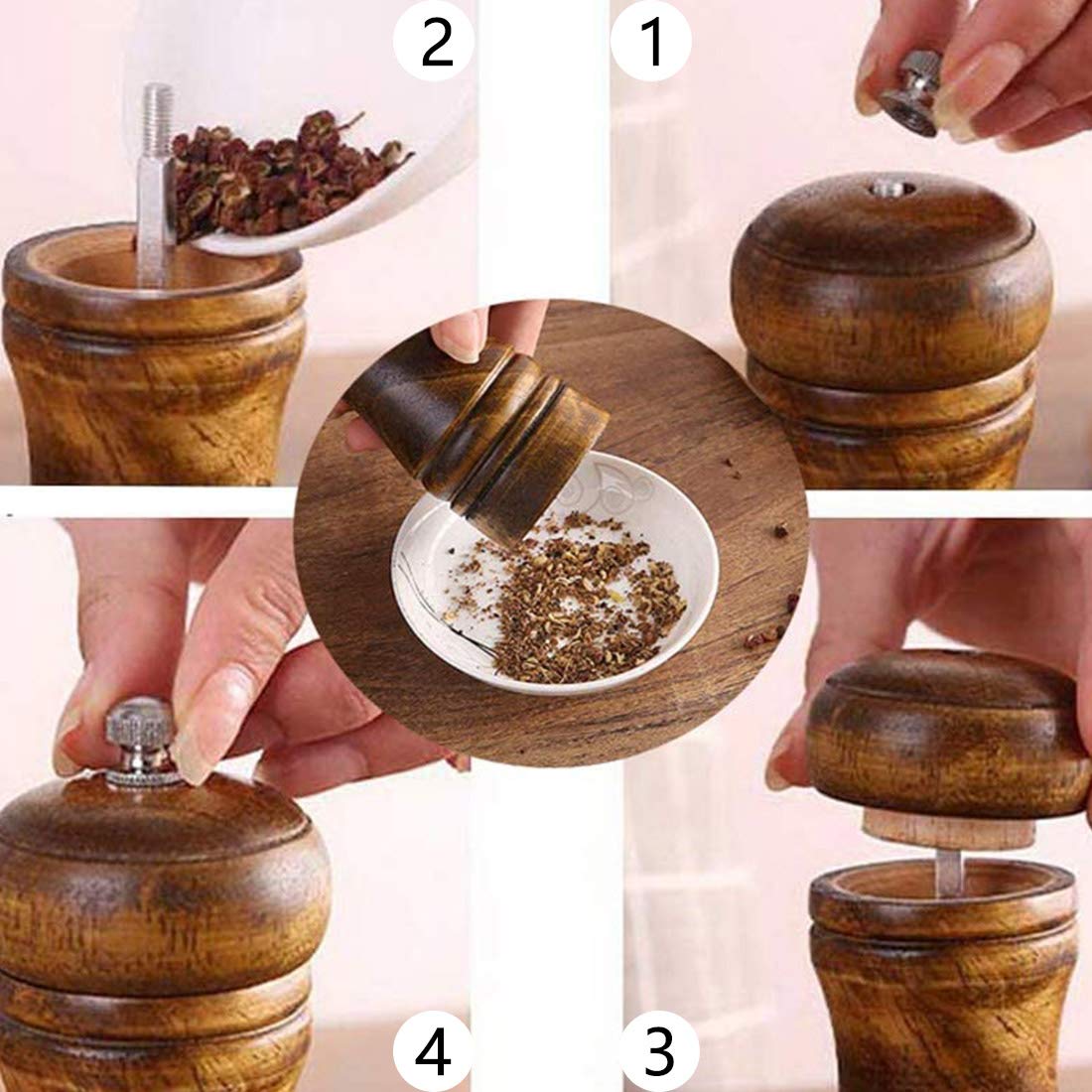 2
1
4
3