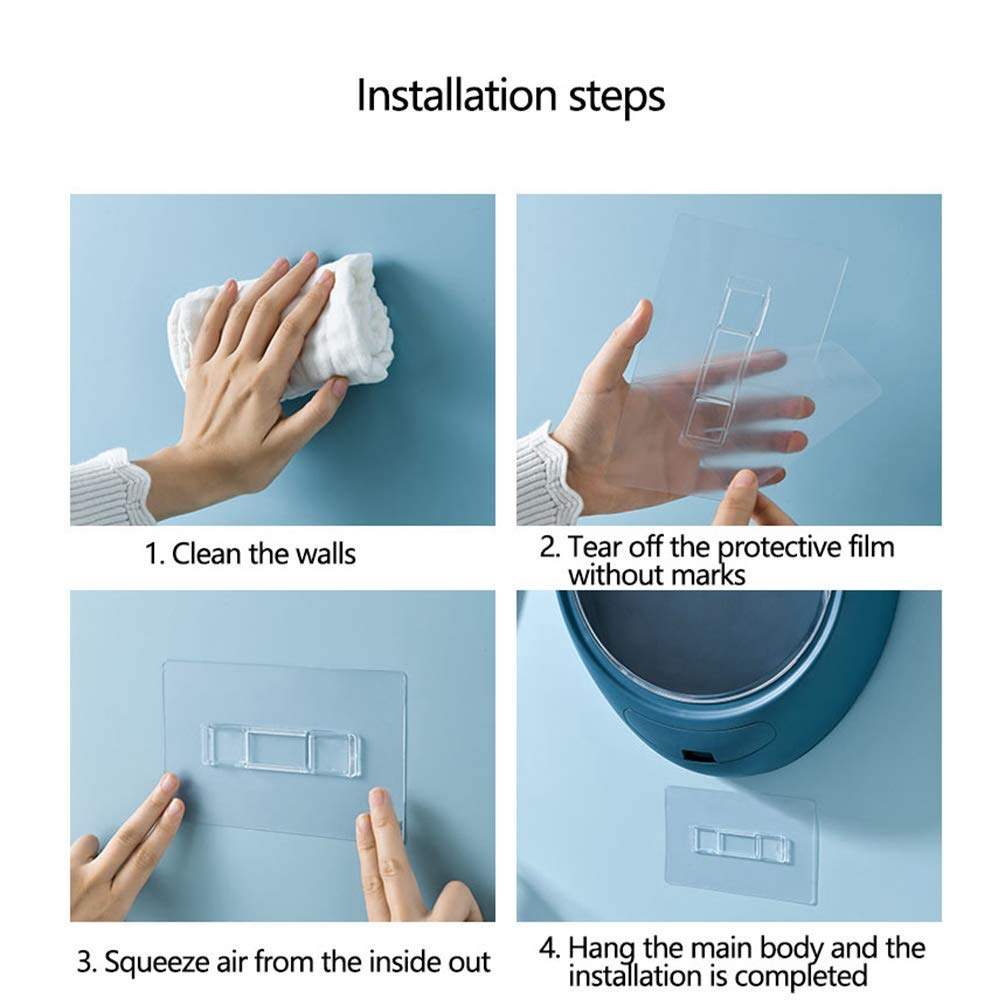 Installation steps

1. Clean the walls

2. Tear off the protective film without marks

3. Squeeze air from the inside out

4. Hang the main body and the installation is completed