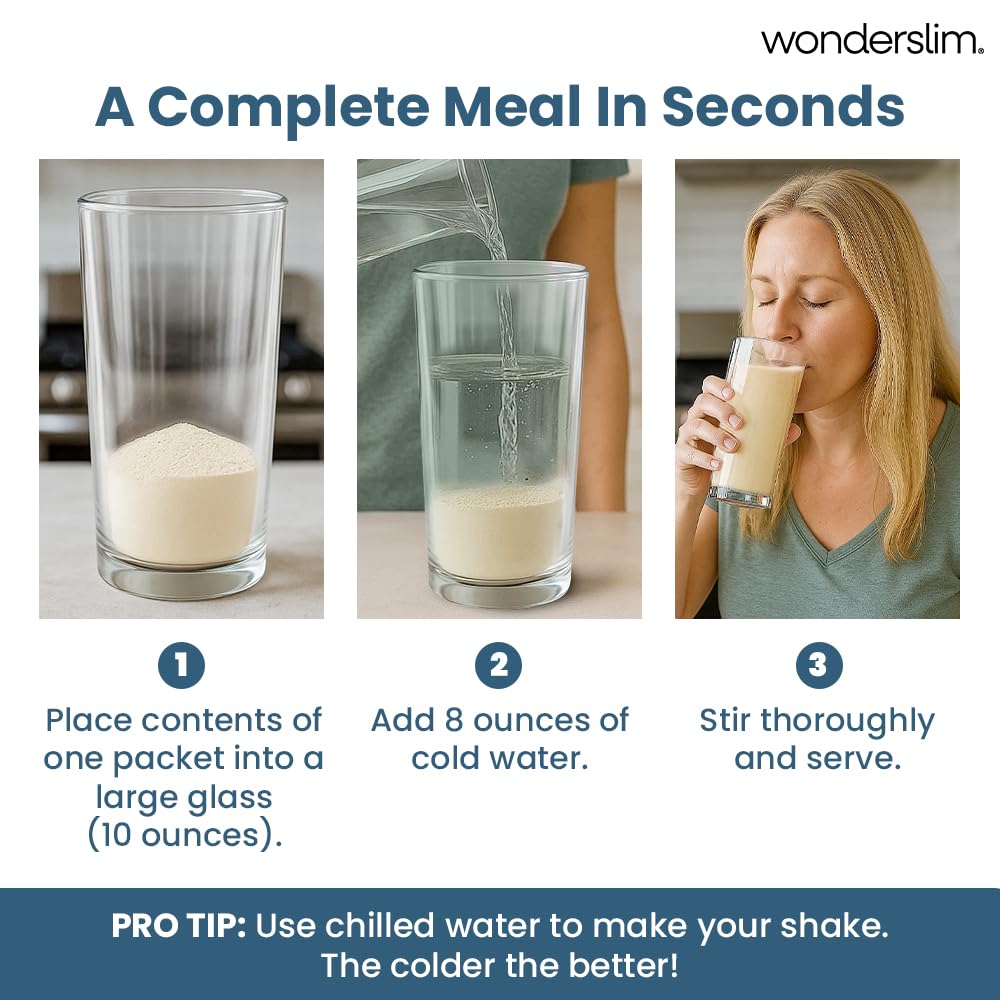 wonderslim.

A Complete Meal In Seconds

1
Place contents of one packet into a large glass (10 ounces).

2
Add 8 ounces of cold water.

3
Stir thoroughly and serve.

PRO TIP: Use chilled water to make your shake. The colder the better!