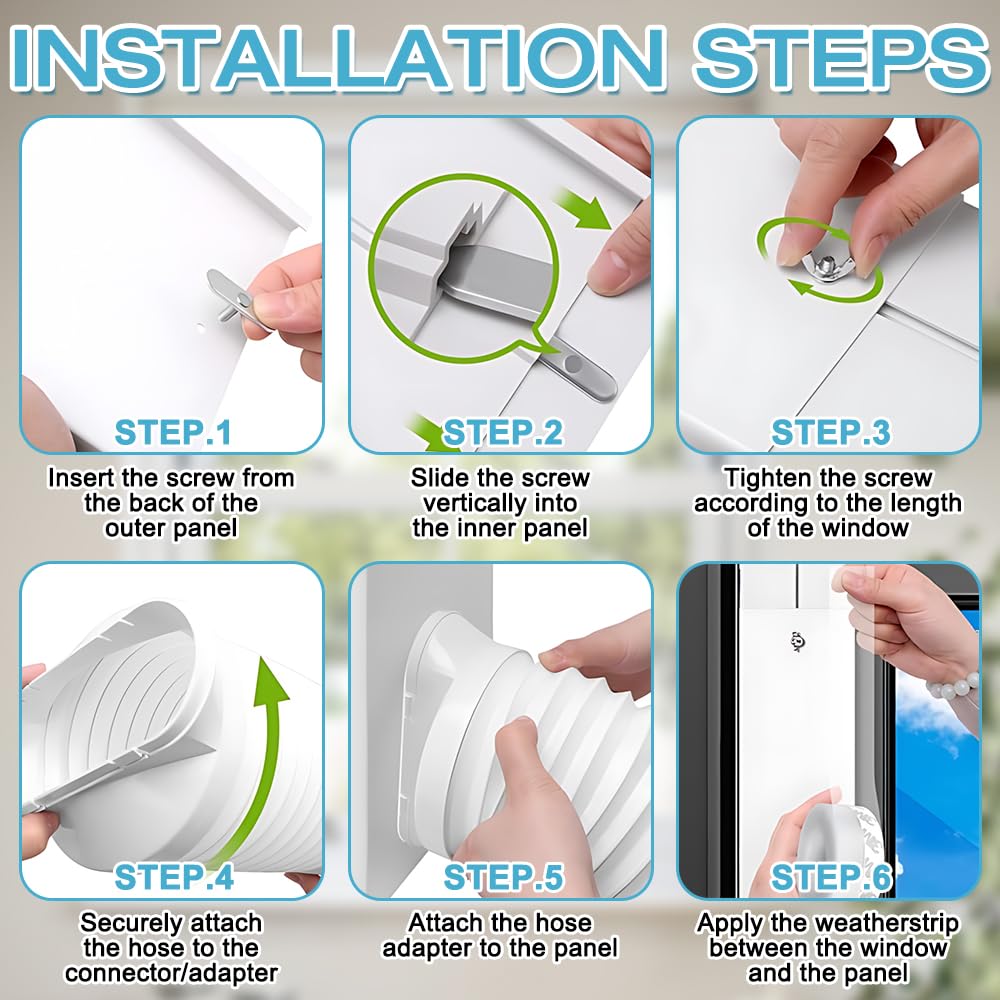 INSTALLATION STEPS

STEP.1
Insert the screw from the back of the outer panel

STEP.2
Slide the screw vertically into the inner panel

STEP.3
Tighten the screw according to the length of the window

STEP.4
Securely attach the hose to the connector/adapter

STEP.5
Attach the hose adapter to the panel

STEP.6
Apply the weatherstrip between the window and the panel