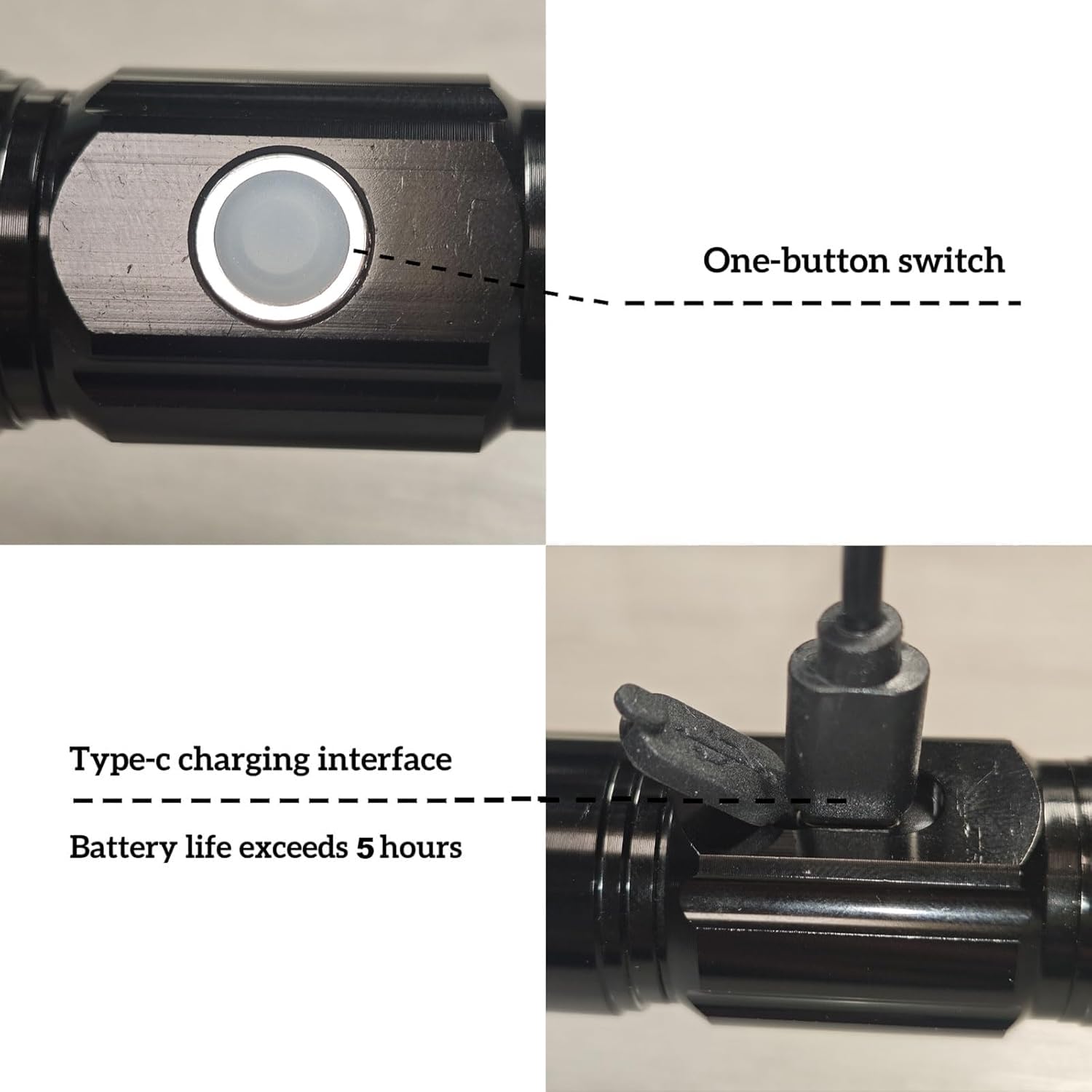 One-button switch

Type-c charging interface

Battery life exceeds 5 hours