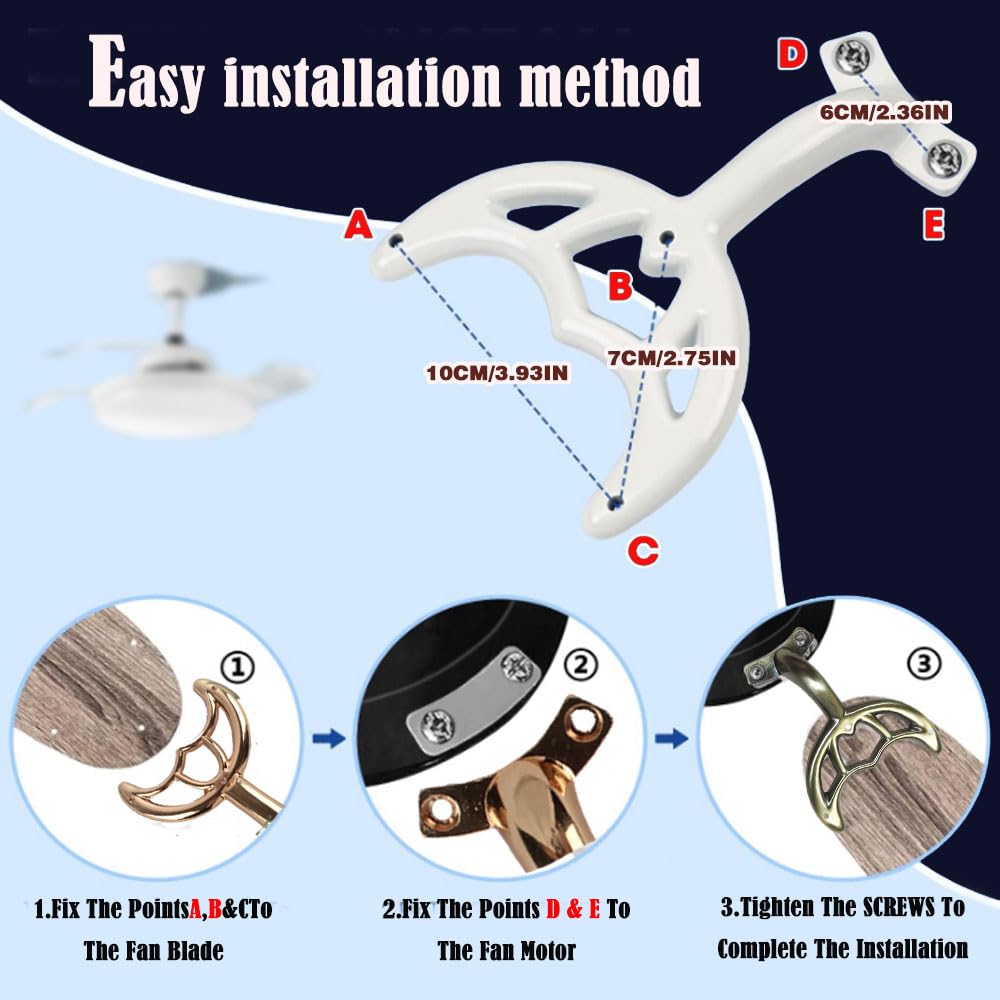 Easy installation method

D

6CM/2.36IN

E

A

B

10CM/3.93IN

7CM/2.75IN

C

①

②

③

1.Fix The PointsA,B&CTo The Fan Blade

2.Fix The Points D & E To The Fan Motor

3.Tighten The SCREWS To Complete The Installation