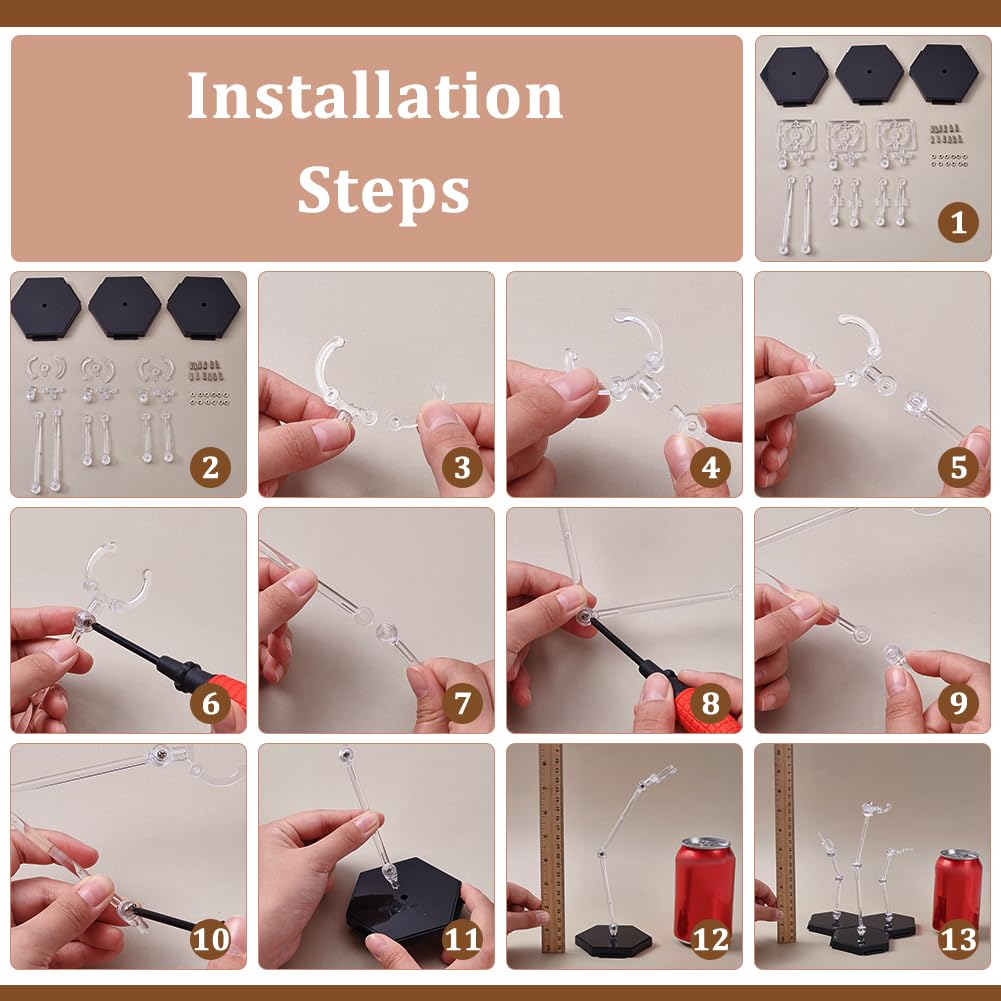 Installation Steps

1

2

3

4

5

6

7

8

9

10

11

12

13