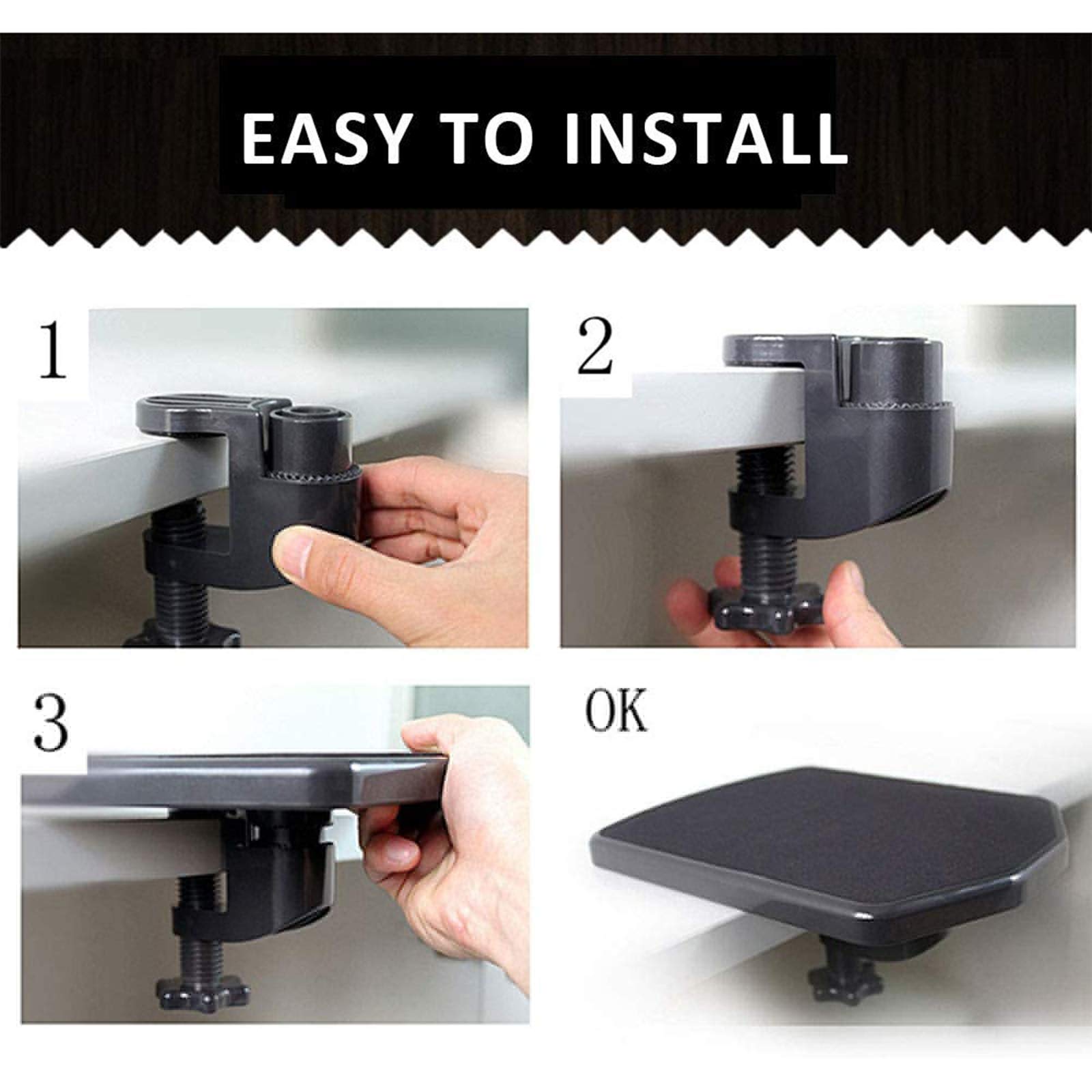 EASY TO INSTALL

1

2

3

OK