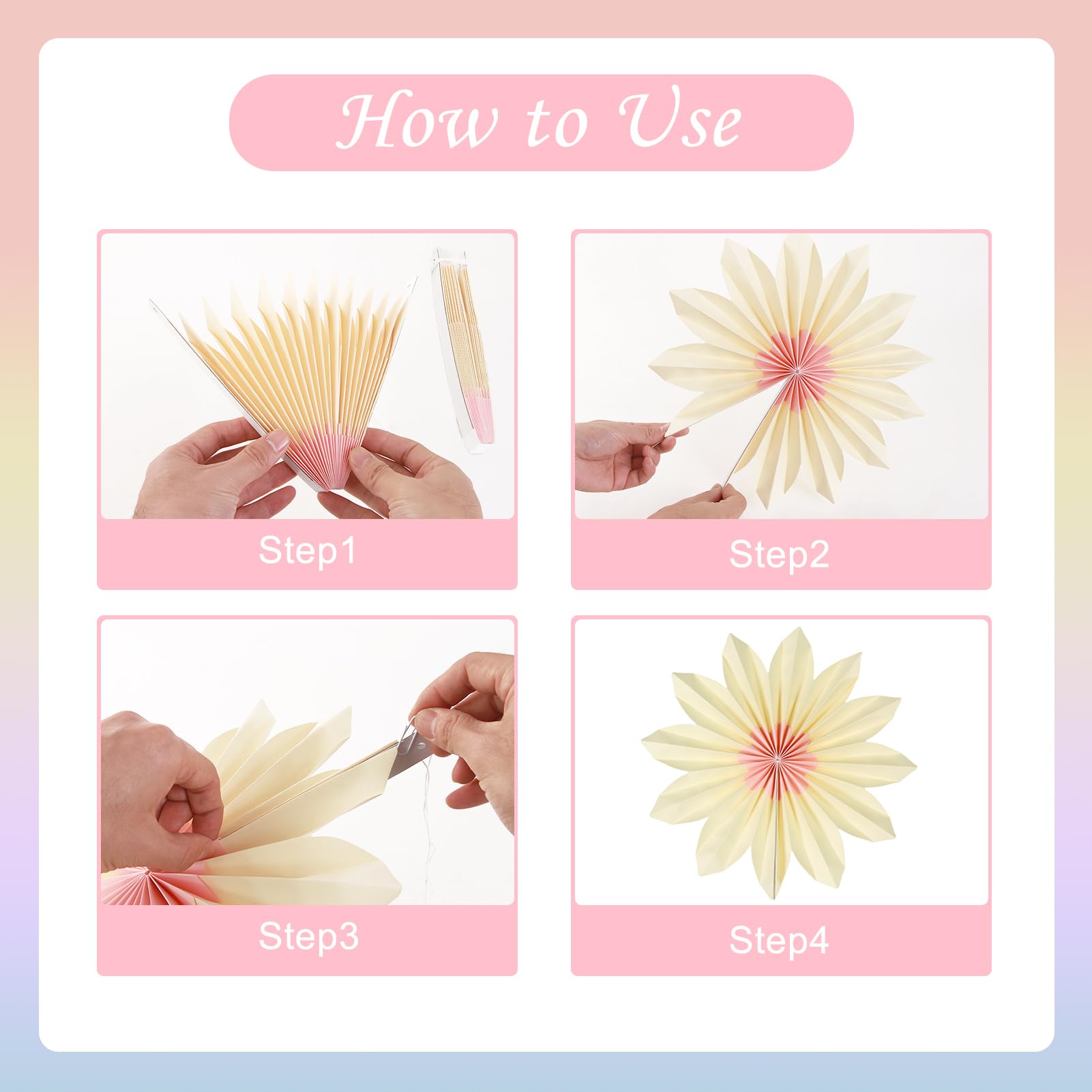 How to Use

Step1

Step2

Step3

Step4