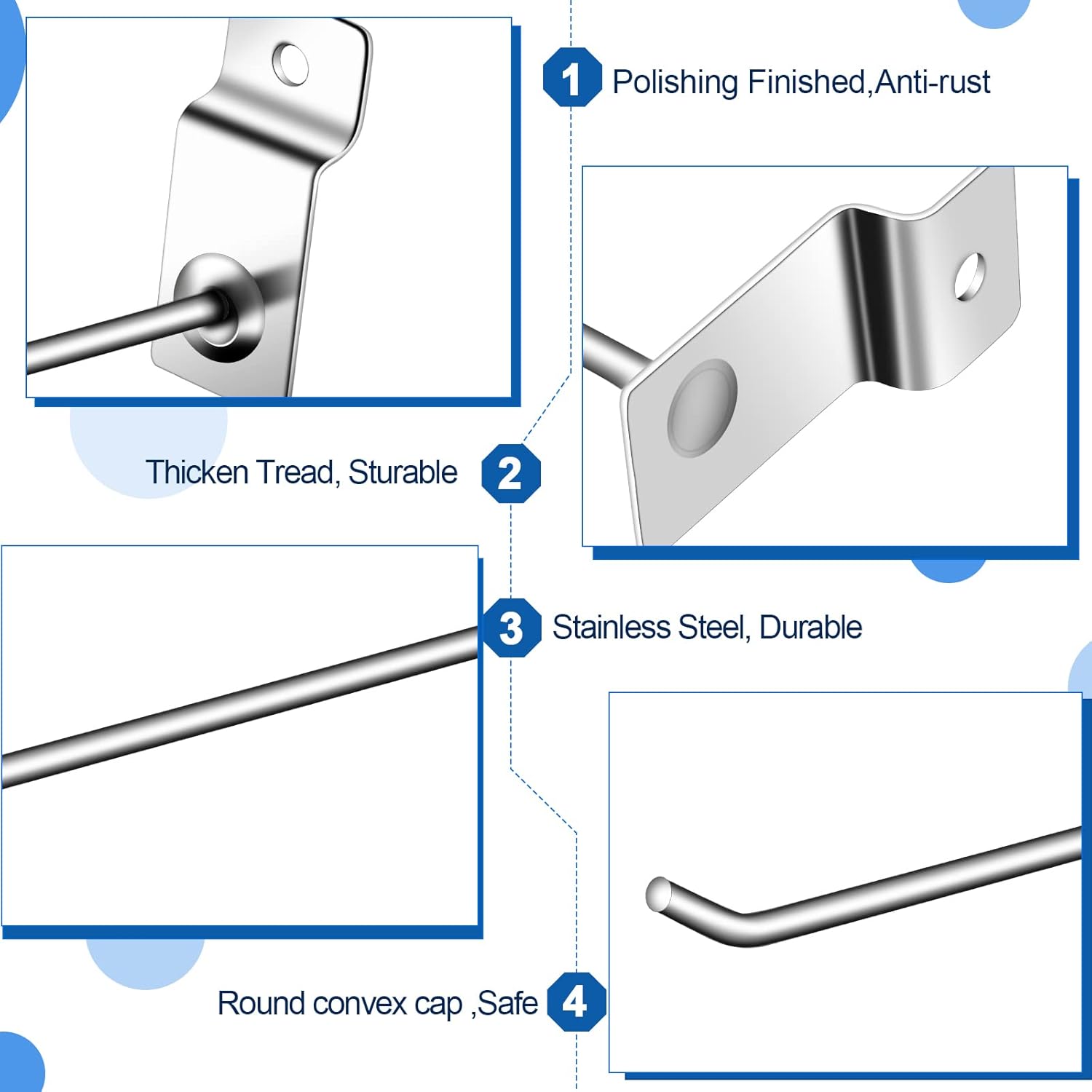 1 Polishing Finished,Anti-rust

Thicken Tread, Sturable 2

3 Stainless Steel, Durable

Round convex cap ,Safe 4