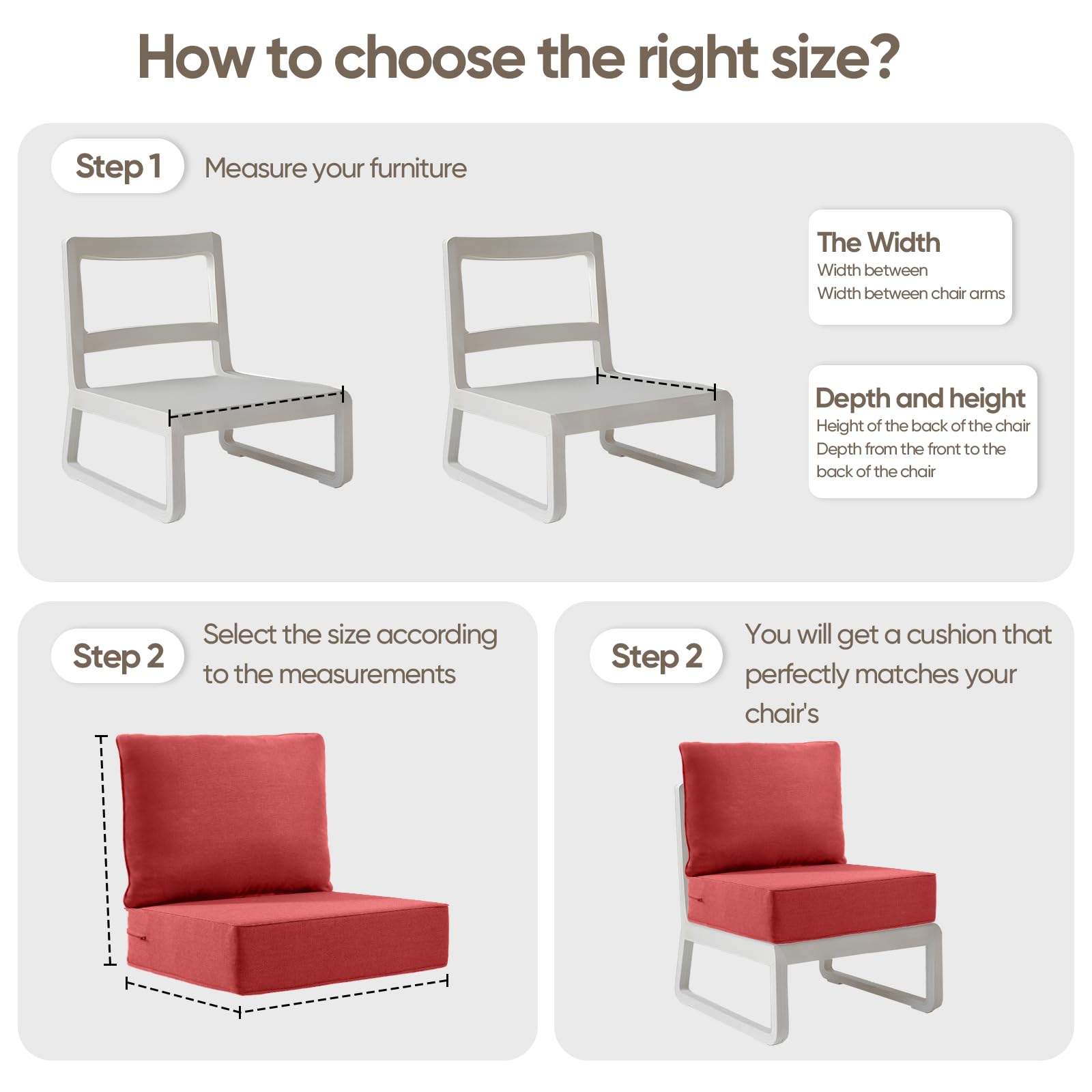 How to choose the right size?

Step 1 Measure your furniture

The Width
Width between
Width between chair arms

Depth and height
Height of the back of the chair
Depth from the front to the back of the chair

Step 2 Select the size according to the measurements

Step 2 You will get a cushion that perfectly matches your chair's