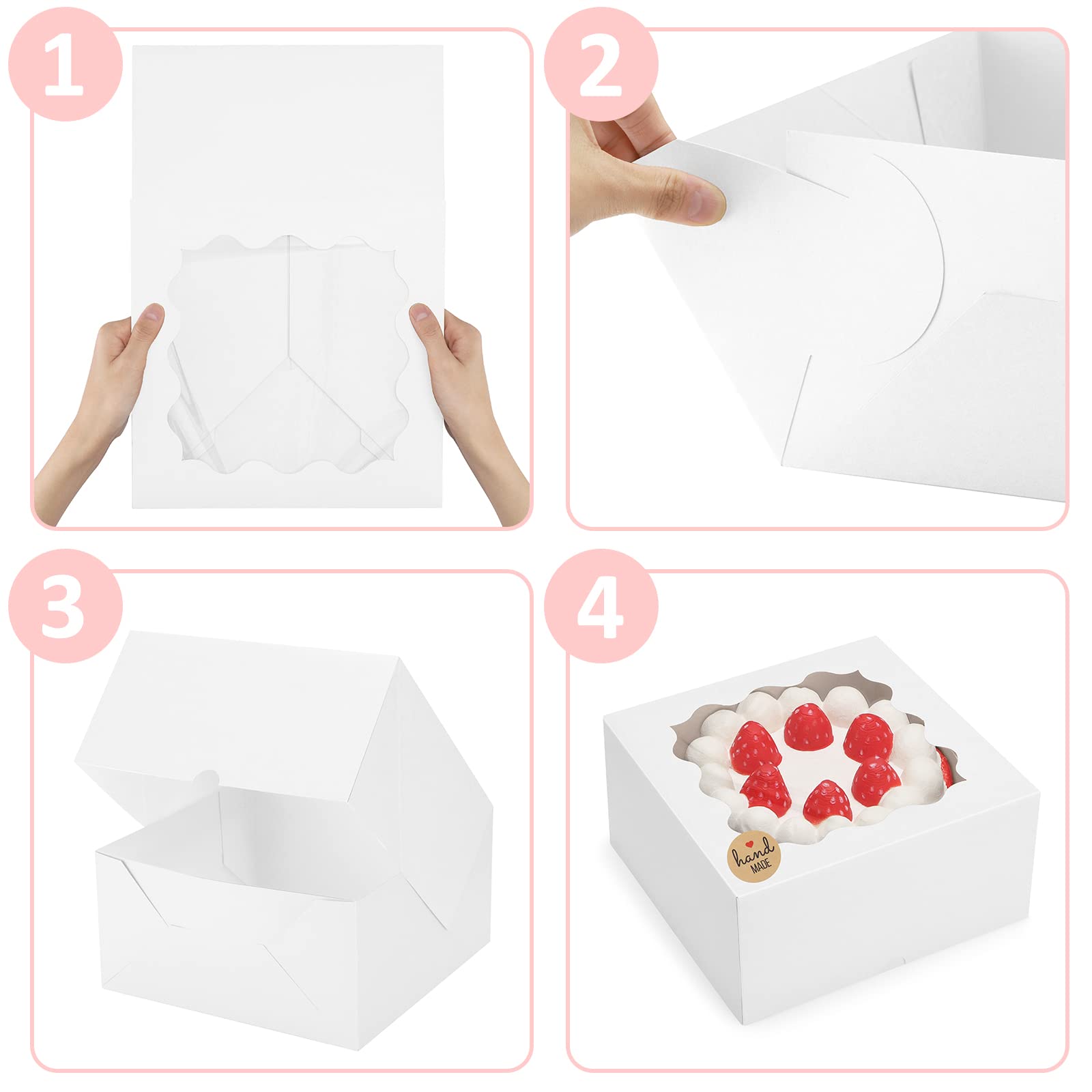 1

2

3

4

hand MADE