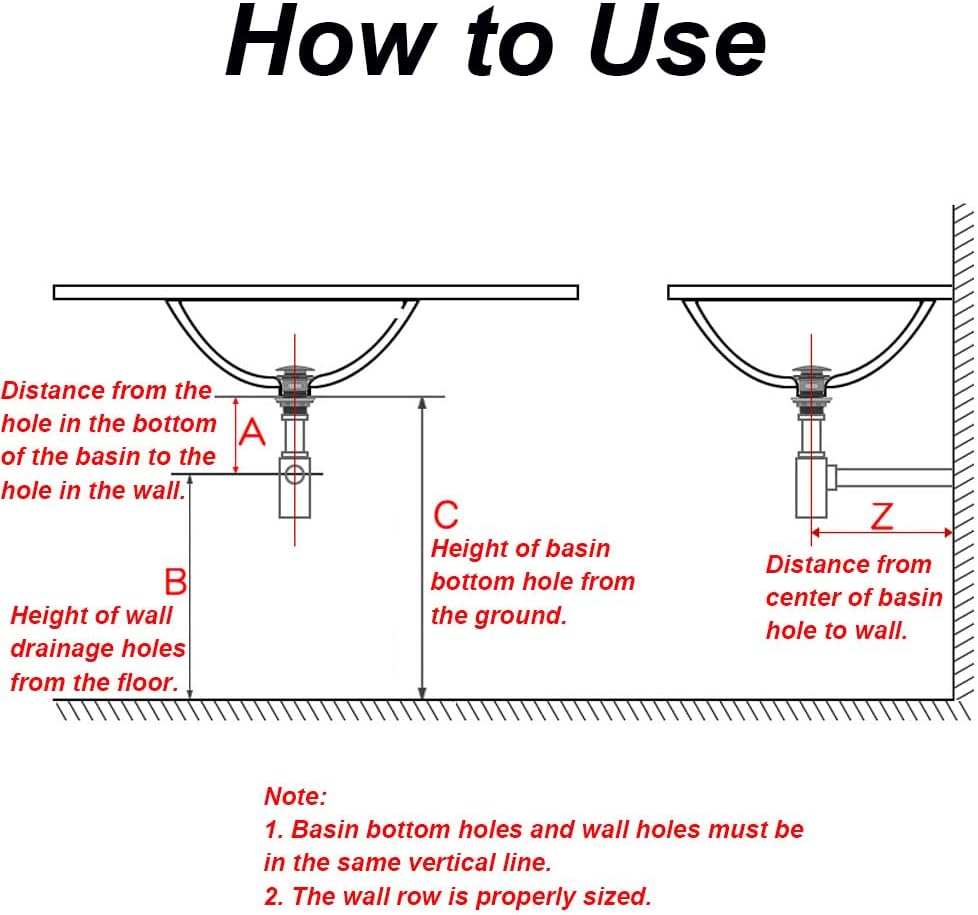 How to Use

Distance from the hole in the bottom of the basin to the hole in the wall.

A

B

Height of wall drainage holes from the floor.

C

Height of basin bottom hole from the ground.

Z

Distance from center of basin hole to wall.

Note:
1. Basin bottom holes and wall holes must be in the same vertical line.
2. The wall row is properly sized.