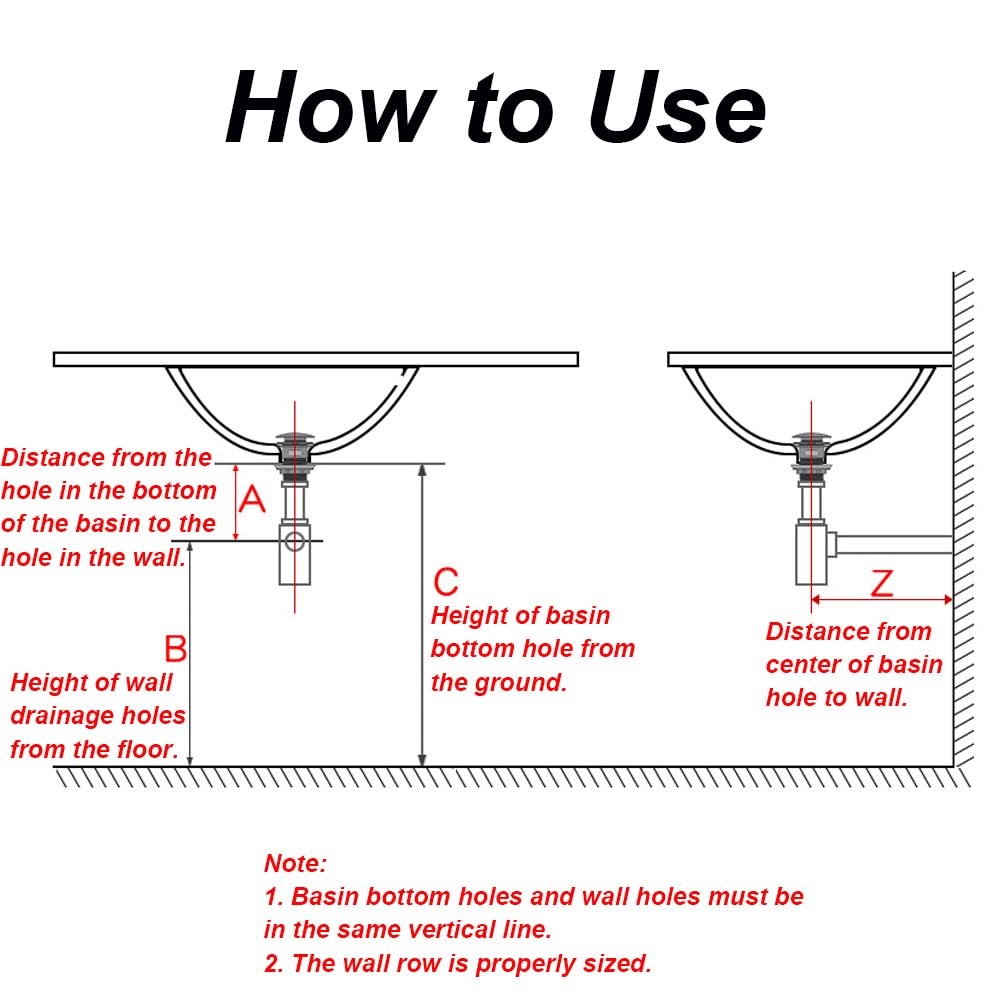 How to Use

Distance from the hole in the bottom of the basin to the hole in the wall.

A

B

Height of wall drainage holes from the floor.

C

Height of basin bottom hole from the ground.

Z

Distance from center of basin hole to wall.

Note:
1. Basin bottom holes and wall holes must be in the same vertical line.
2. The wall row is properly sized.