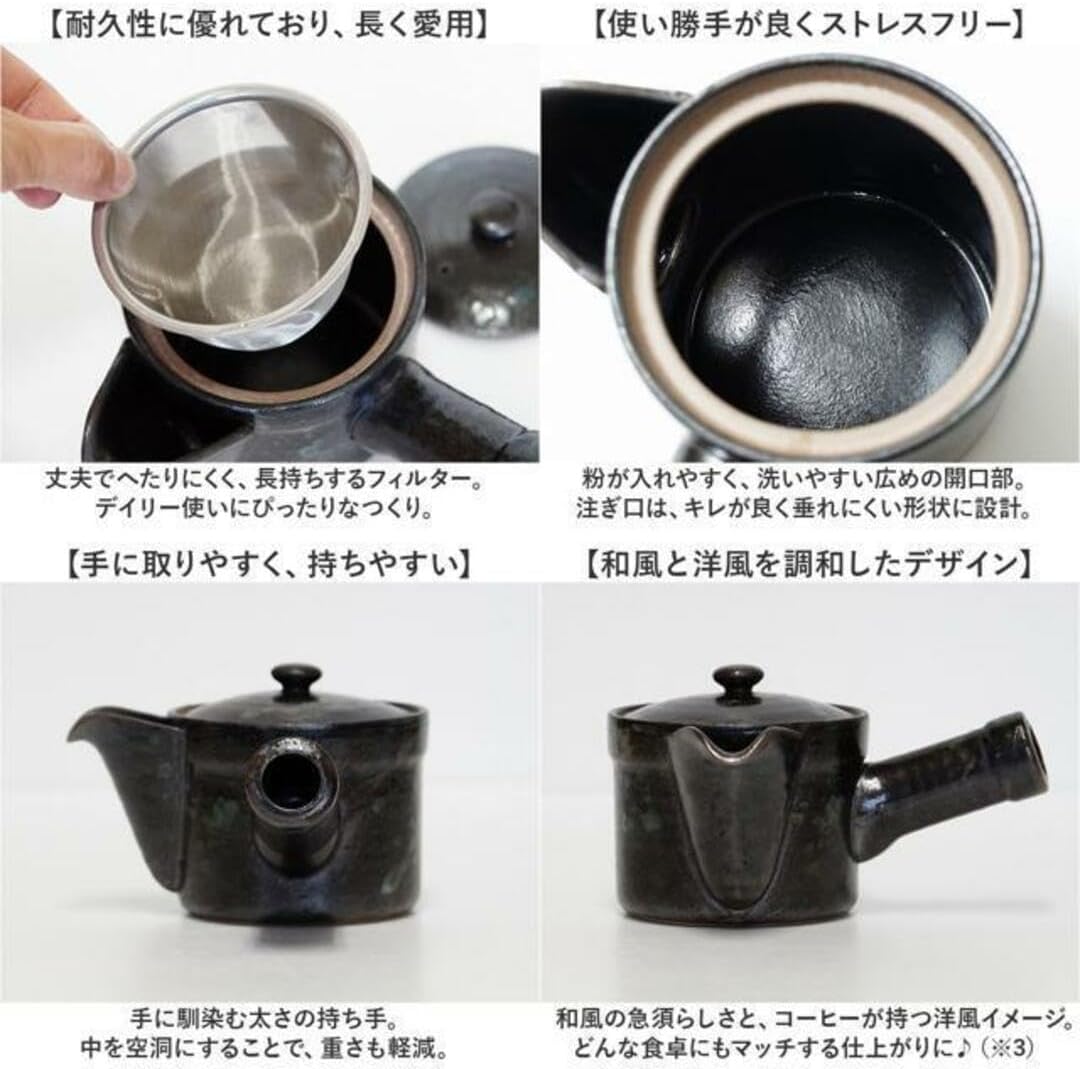 【耐久性に優れており、長く愛用】

丈夫でへたりにくく、長持ちするフィルター。
デイリー使いにぴったりなつくり。

【使い勝手が良くストレスフリー】

粉が入れやすく、洗いやすい広めの開口部。
注ぎ口は、キレが良く垂れにくい形状に設計。

【手に取りやすく、持ちやすい】

手に馴染む太さの持ち手。
中を空洞にすることで、重さも軽減。

【和風と洋風を調和したデザイン】

和風の急須らしさと、コーヒーが持つ洋風イメージ。
どんな食卓にもマッチする仕上がりに♪（※3）