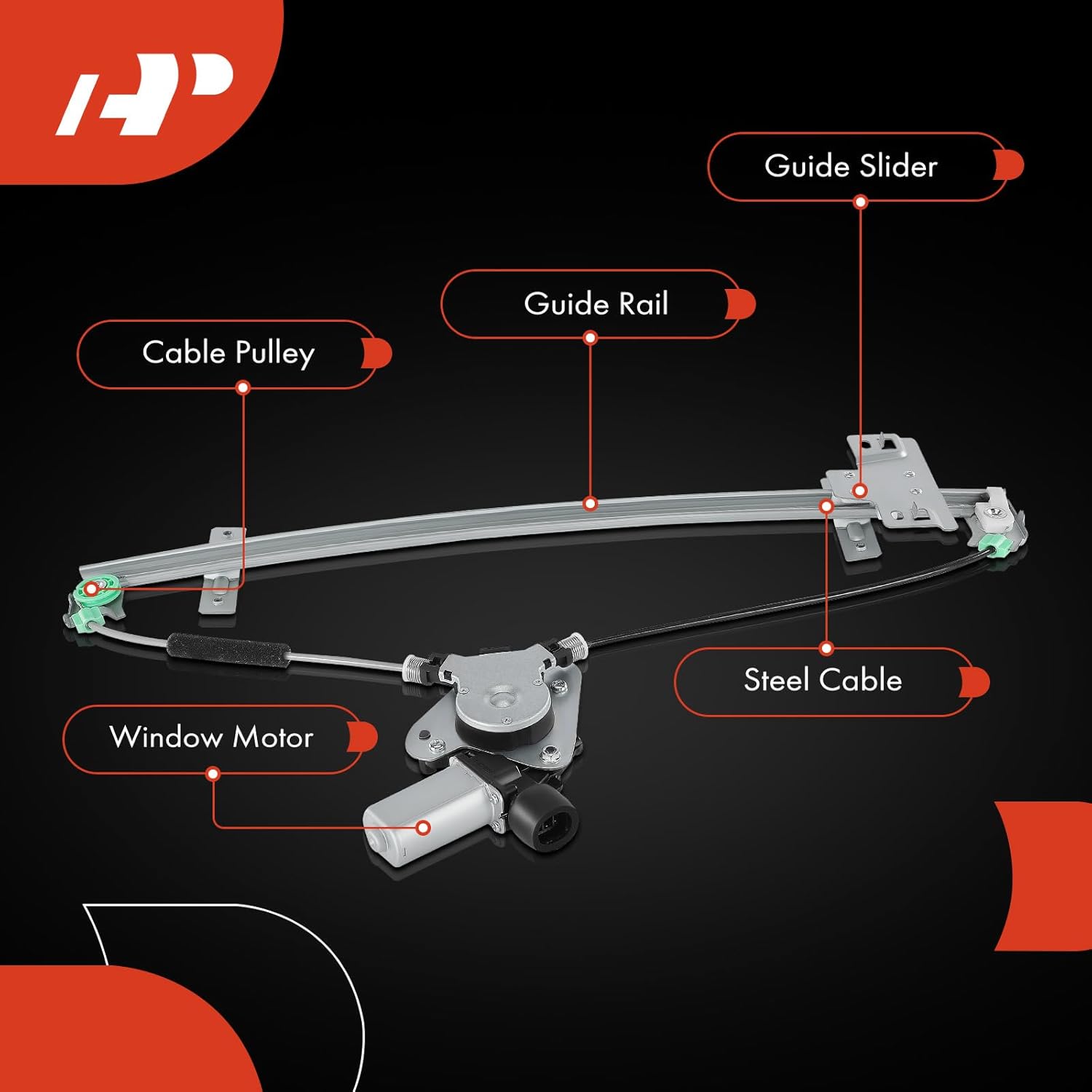 AP

Guide Slider

Guide Rail

Cable Pulley

Steel Cable

Window Motor