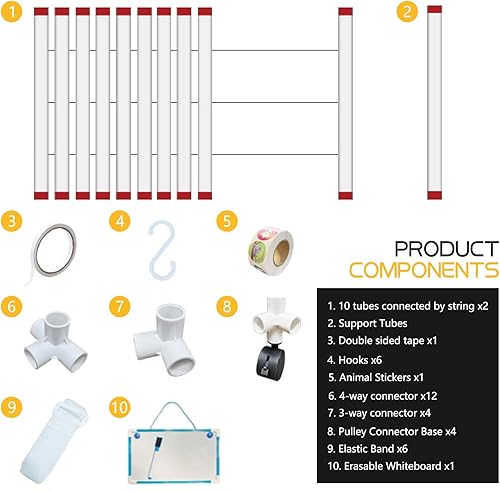 1

2

3

4

5

PRODUCT
COMPONENTS

6

7

8

9

10

1. 10 tubes connected by string x2
2. Support Tubes
3. Double sided tape x1
4. Hooks x6
5. Animal Stickers x1
6. 4-way connector x12
7. 3-way connector x4
8. Pulley Connector Base x4
9. Elastic Band x6
10. Erasable Whiteboard x1