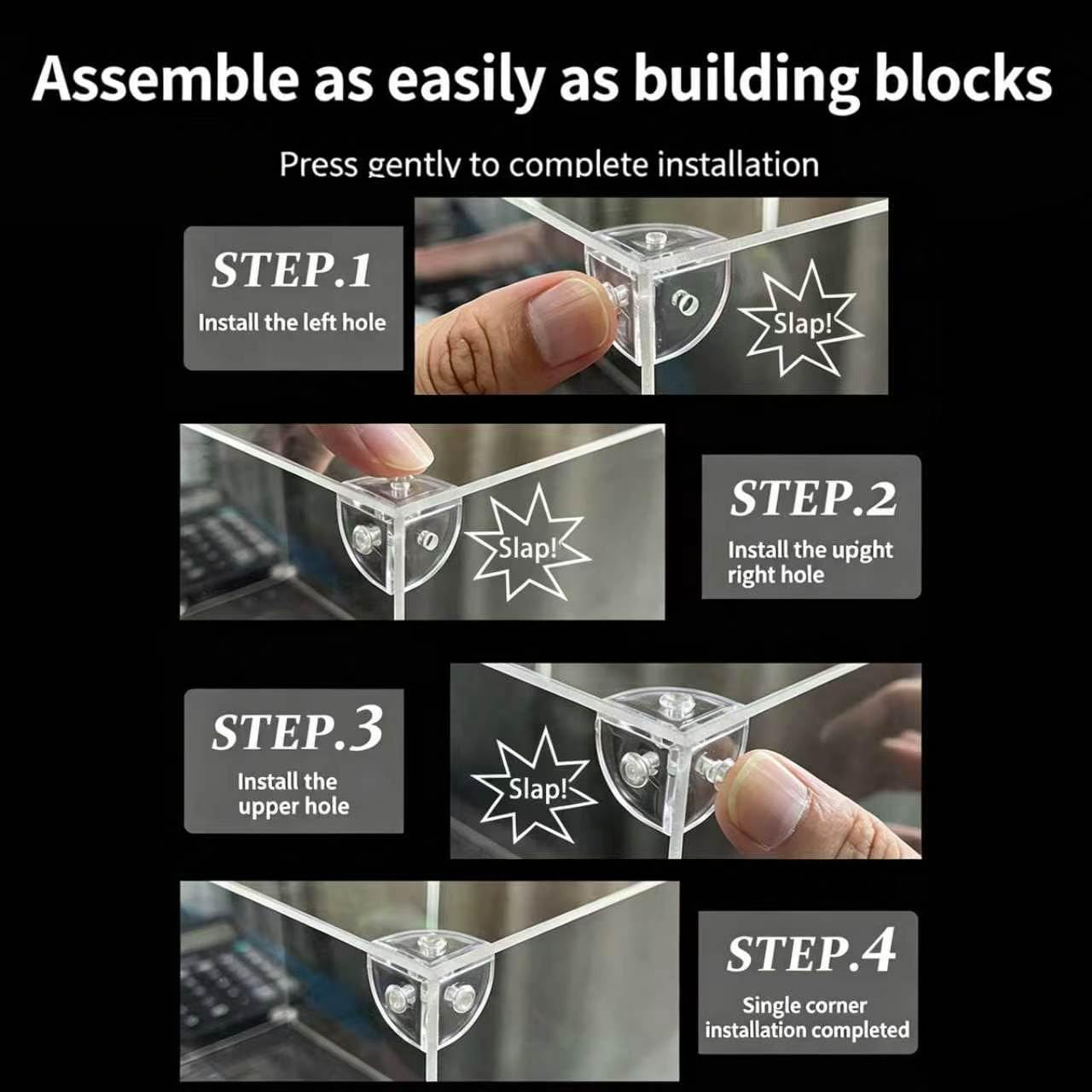 Assemble as easily as building blocks

Press gently to complete installation

STEP.1
Install the left hole

Slap!

Slap!

STEP.2
Install the upght right hole

STEP.3
Install the upper hole

Slap!

STEP.4
Single corner installation completed