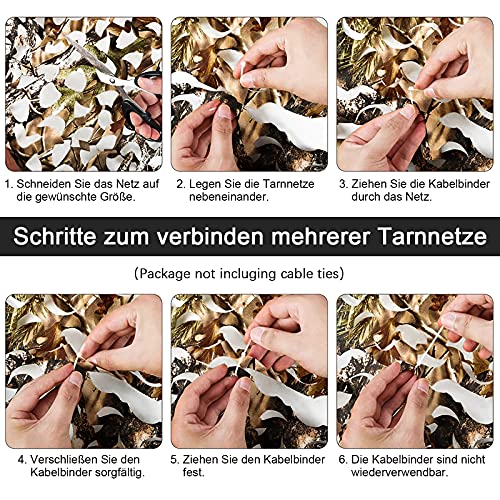 1. Schneiden Sie das Netz auf die gewünschte Größe.

2. Legen Sie die Tarnnetze nebeneinander.

3. Ziehen Sie die Kabelbinder durch das Netz.

Schritte zum verbinden mehrerer Tarnnetze

(Package not incluging cable ties)

4. Verschließen Sie den Kabelbinder sorgfältig.

5. Ziehen Sie den Kabelbinder fest.

6. Die Kabelbinder sind nicht wiederverwendbar.