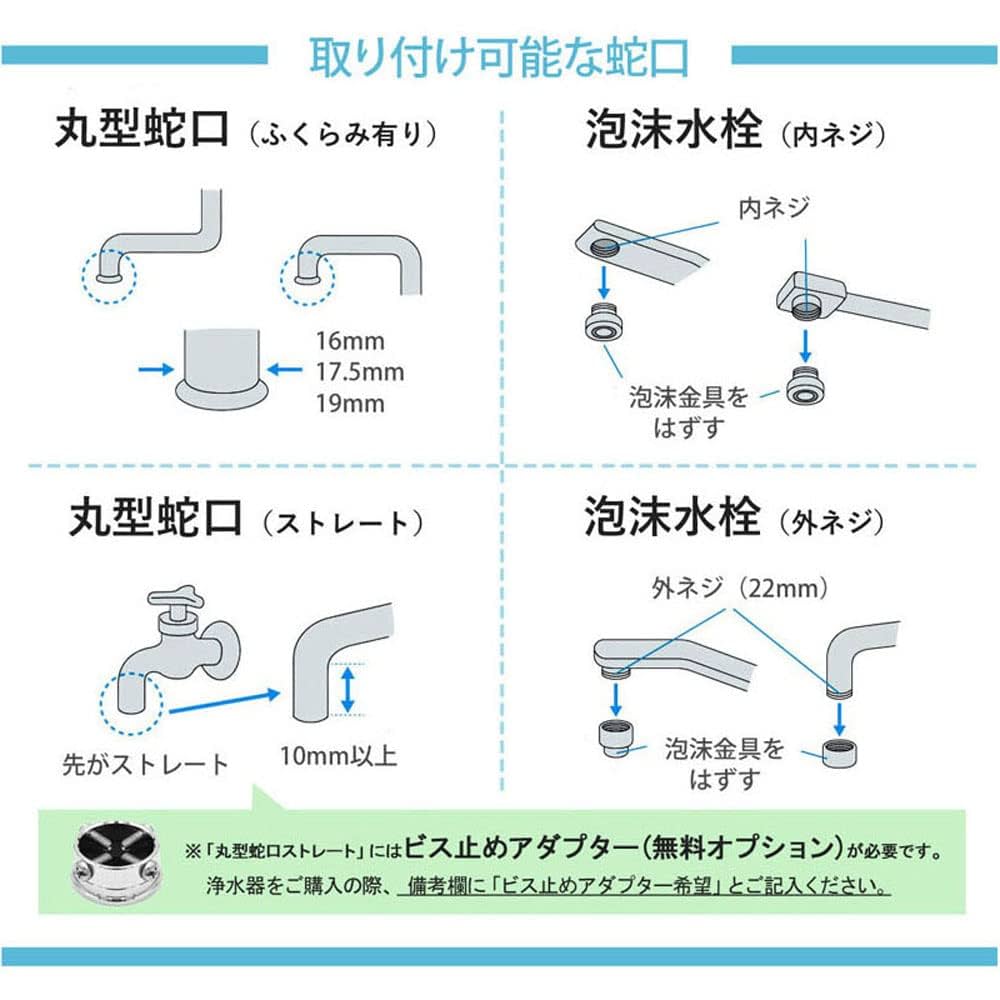 取り付け可能な蛇口

丸型蛇口（ふくらみ有り）

16mm
17.5mm
19mm

泡沫水栓（内ネジ）

内ネジ

泡沫金具をはずす

丸型蛇口（ストレート）

先がストレート

10mm以上

泡沫水栓（外ネジ）

外ネジ（22mm）

泡沫金具をはずす

※「丸型蛇口ストレート」にはビス止めアダプター（無料オプション）が必要です。
浄水器をご購入の際、備考欄に「ビス止めアダプター希望」とご記入ください。