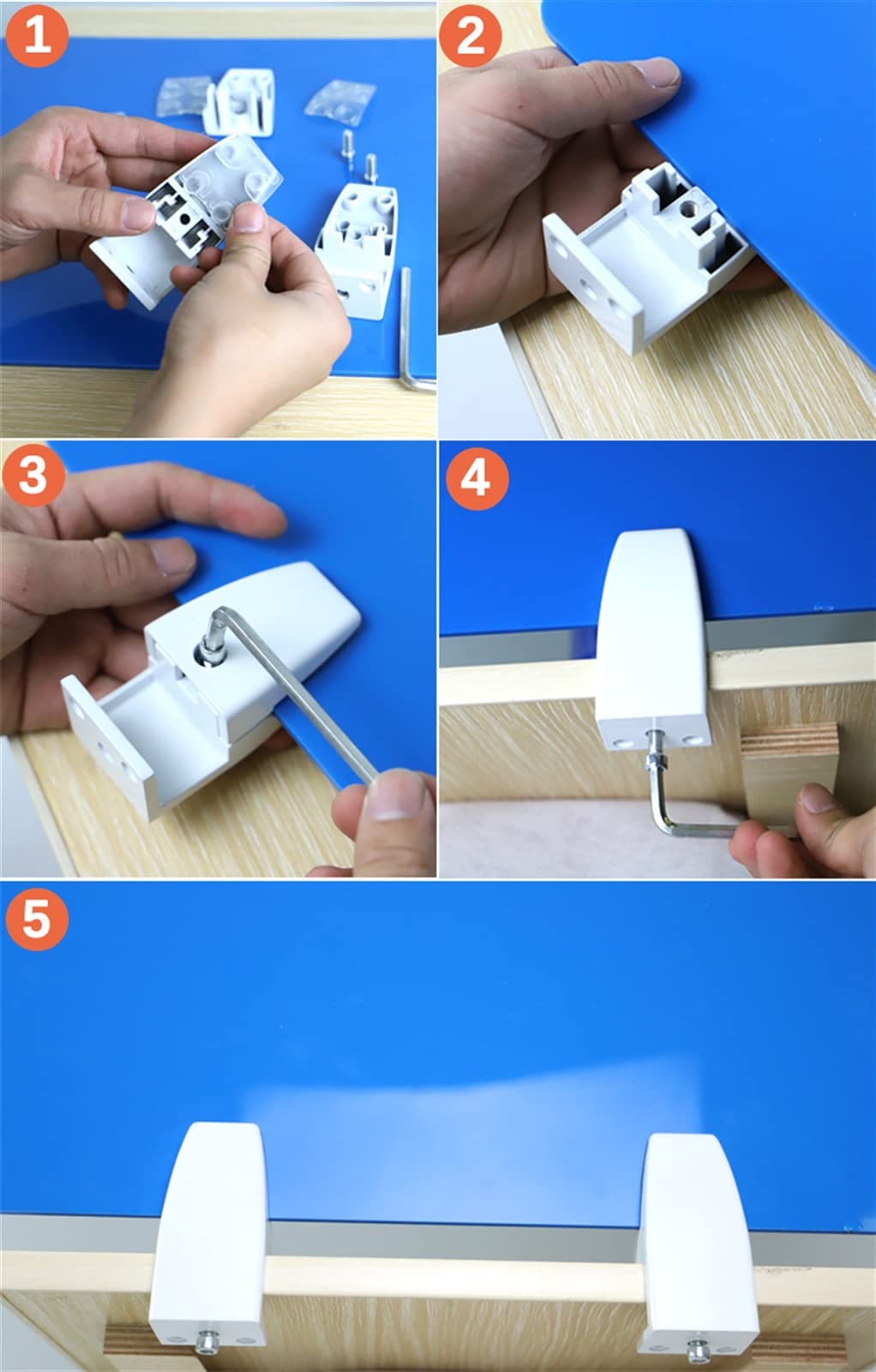 1
2
3
4
5