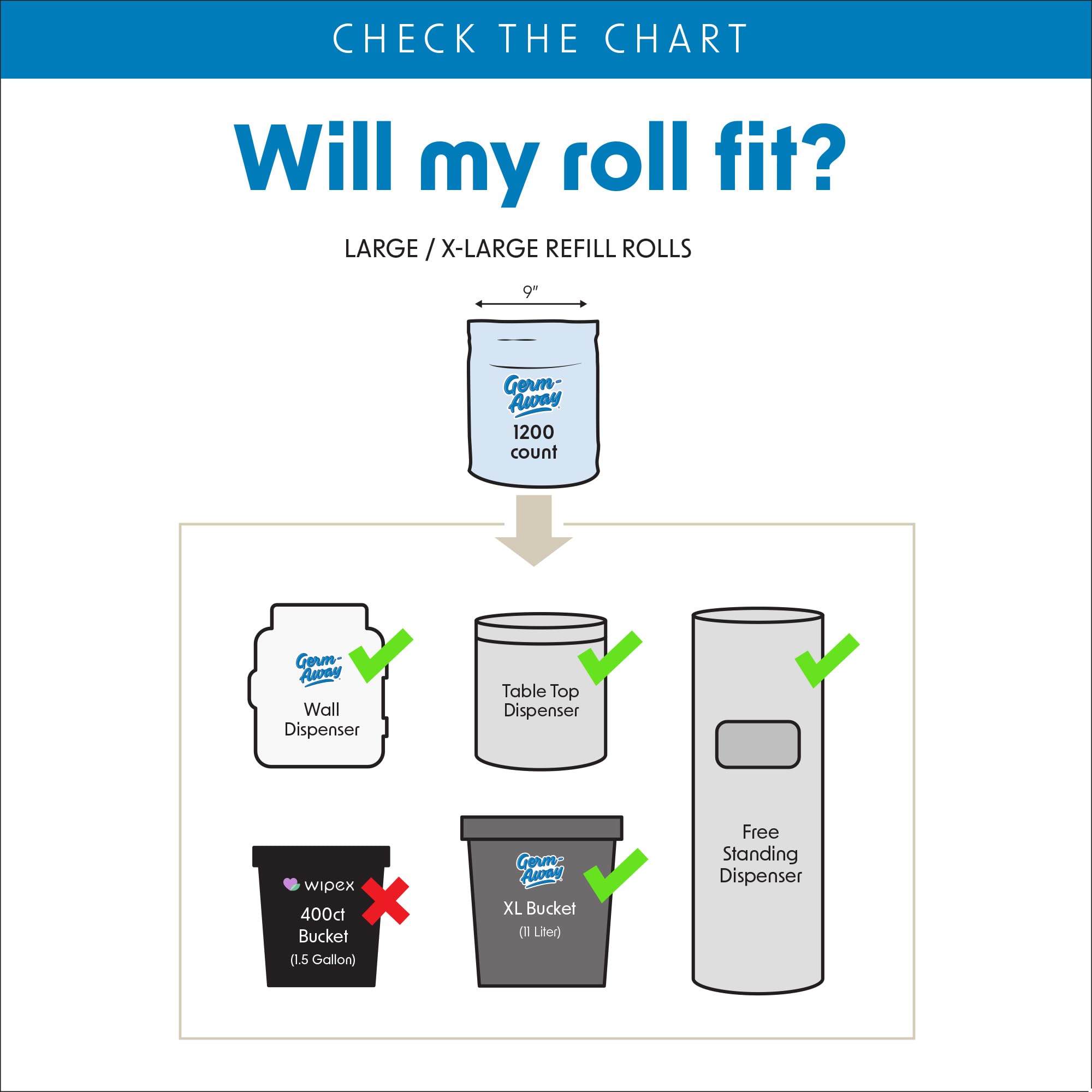 CHECK THE CHART

Will my roll fit?

LARGE / X-LARGE REFILL ROLLS

9"

Germ-Away

1200 count

Germ-Away

Wall Dispenser

Table Top Dispenser

Free Standing Dispenser

wipex

400ct Bucket

(1.5 Gallon)

Germ-Away

XL Bucket

(11 Liter)