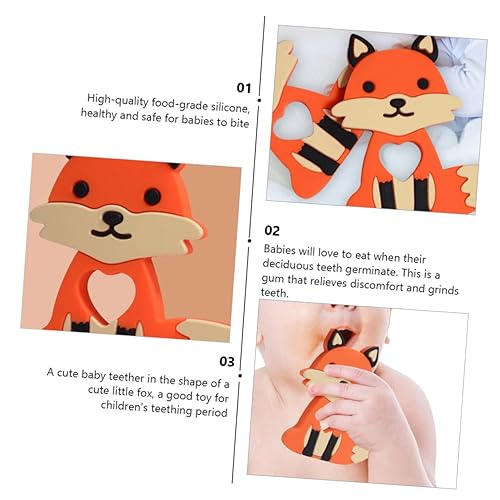 01
High-quality food-grade silicone, healthy and safe for babies to bite

02
Babies will love to eat when their deciduous teeth germinate. This is a gum that relieves discomfort and grinds teeth.

03
A cute baby teether in the shape of a cute little fox, a good toy for children's teething period