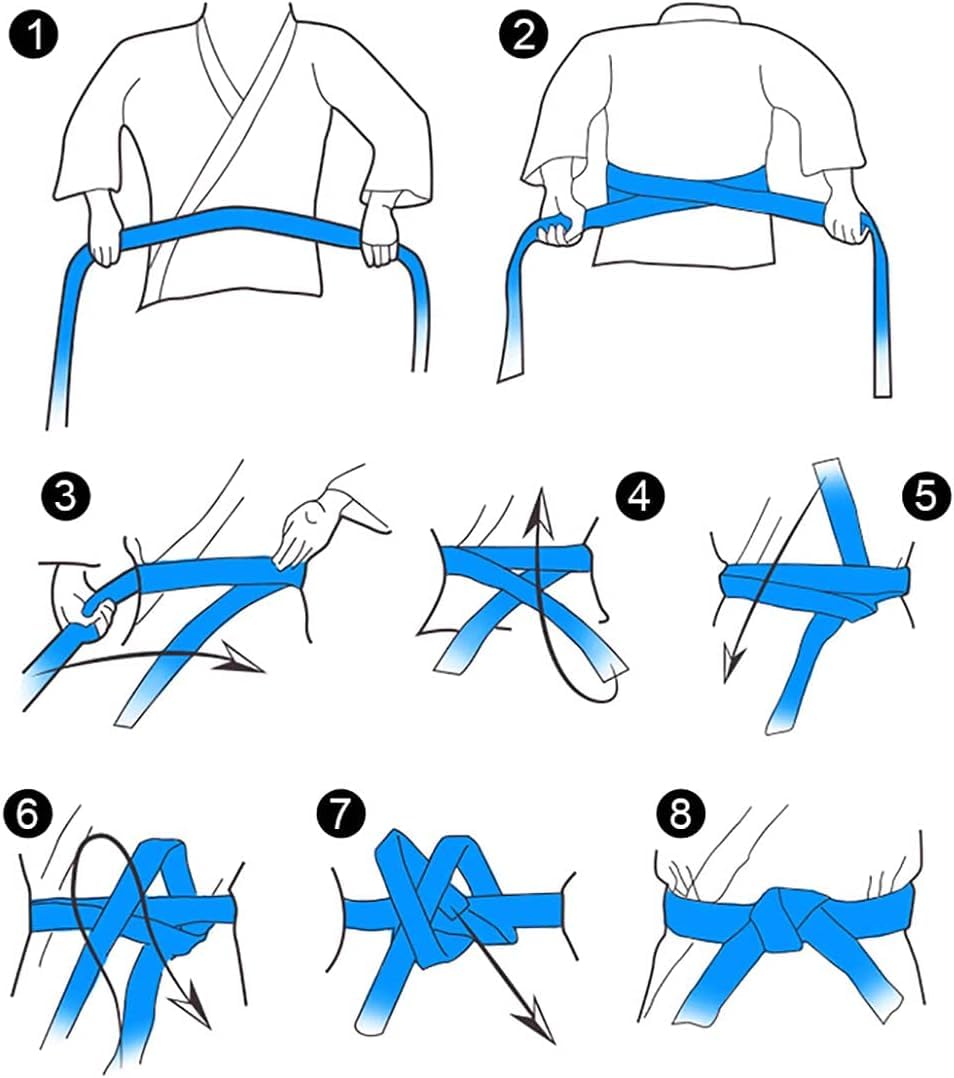 1
2
3
4
5
6
7
8