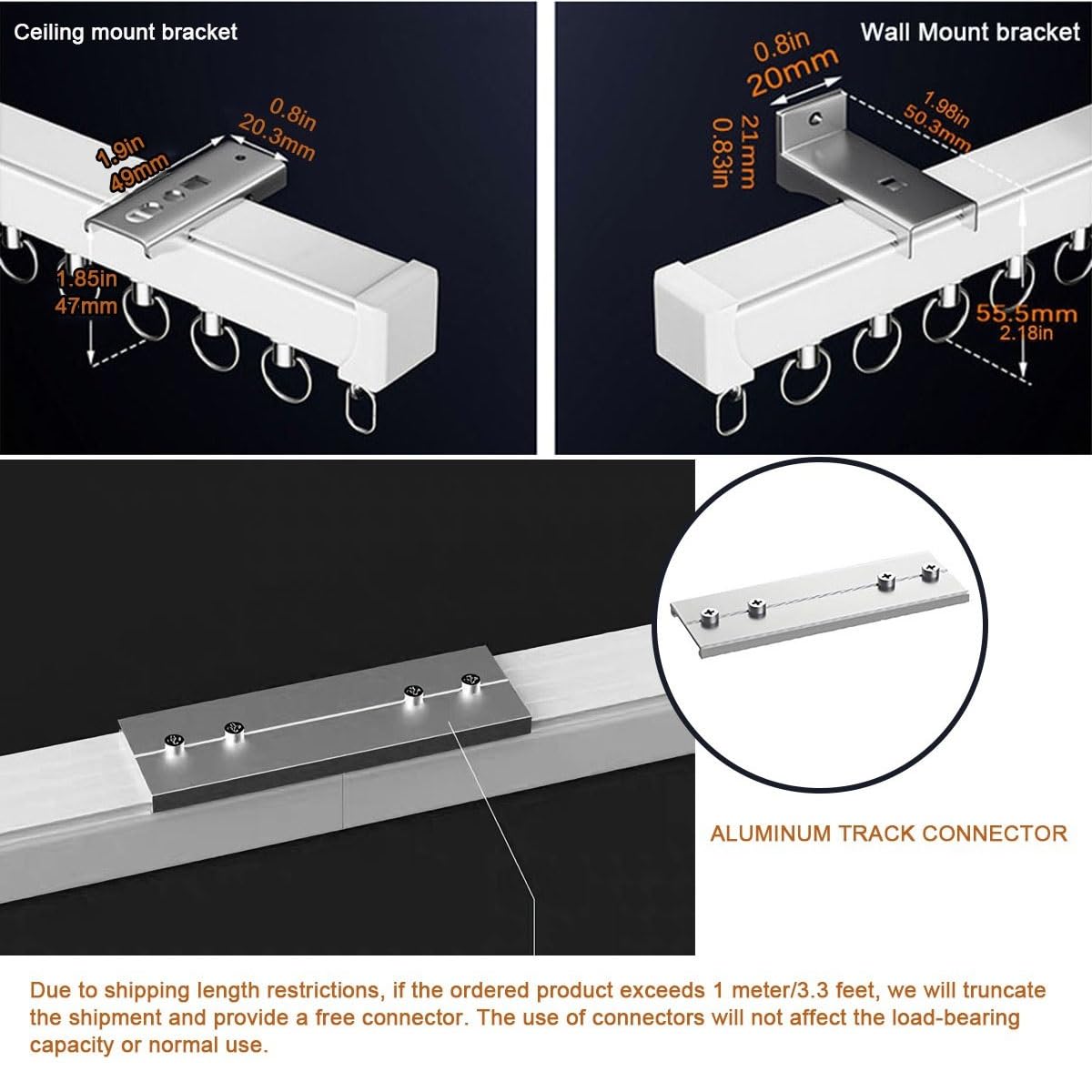 Ceiling mount bracket

1.9in
49mm

0.8in
20.3mm

1.85in
47mm

Wall Mount bracket

0.8in
20mm

21mm
0.83in

1.98in
50.3mm

55.5mm
2.18in

ALUMINUM TRACK CONNECTOR

Due to shipping length restrictions, if the ordered product exceeds 1 meter/3.3 feet, we will truncate the shipment and provide a free connector. The use of connectors will not affect the load-bearing capacity or normal use.