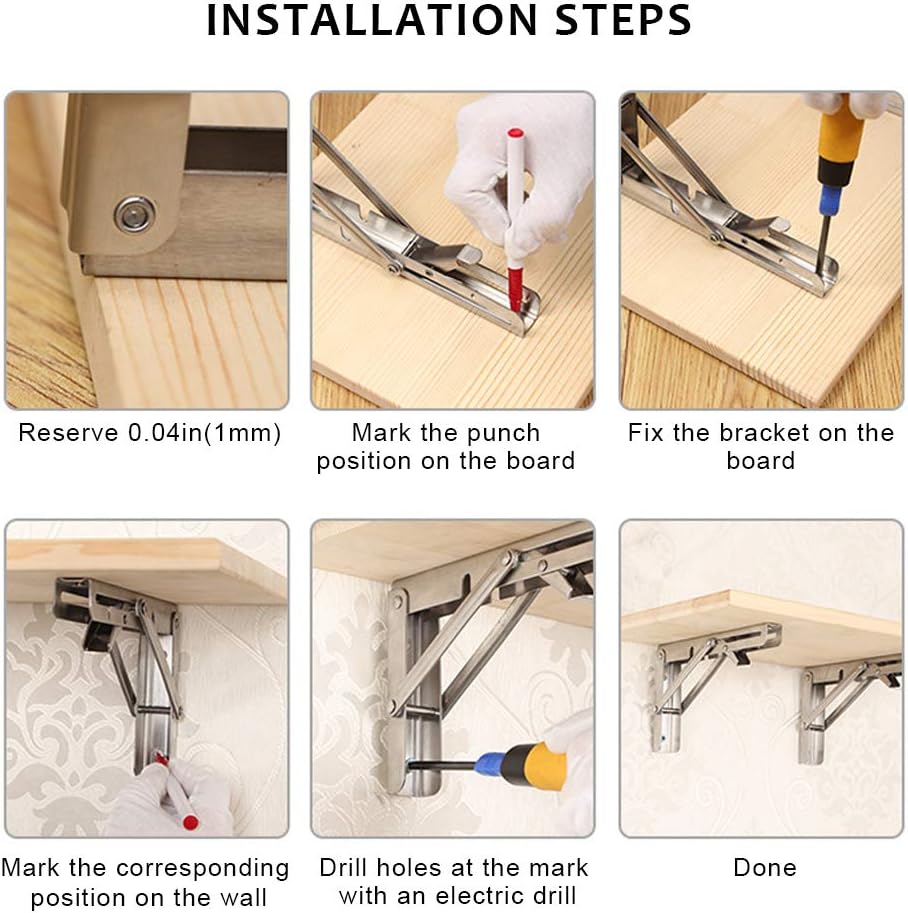 INSTALLATION STEPS

Reserve 0.04in(1mm)

Mark the punch position on the board

Fix the bracket on the board

Mark the corresponding position on the wall

Drill holes at the mark with an electric drill

Done