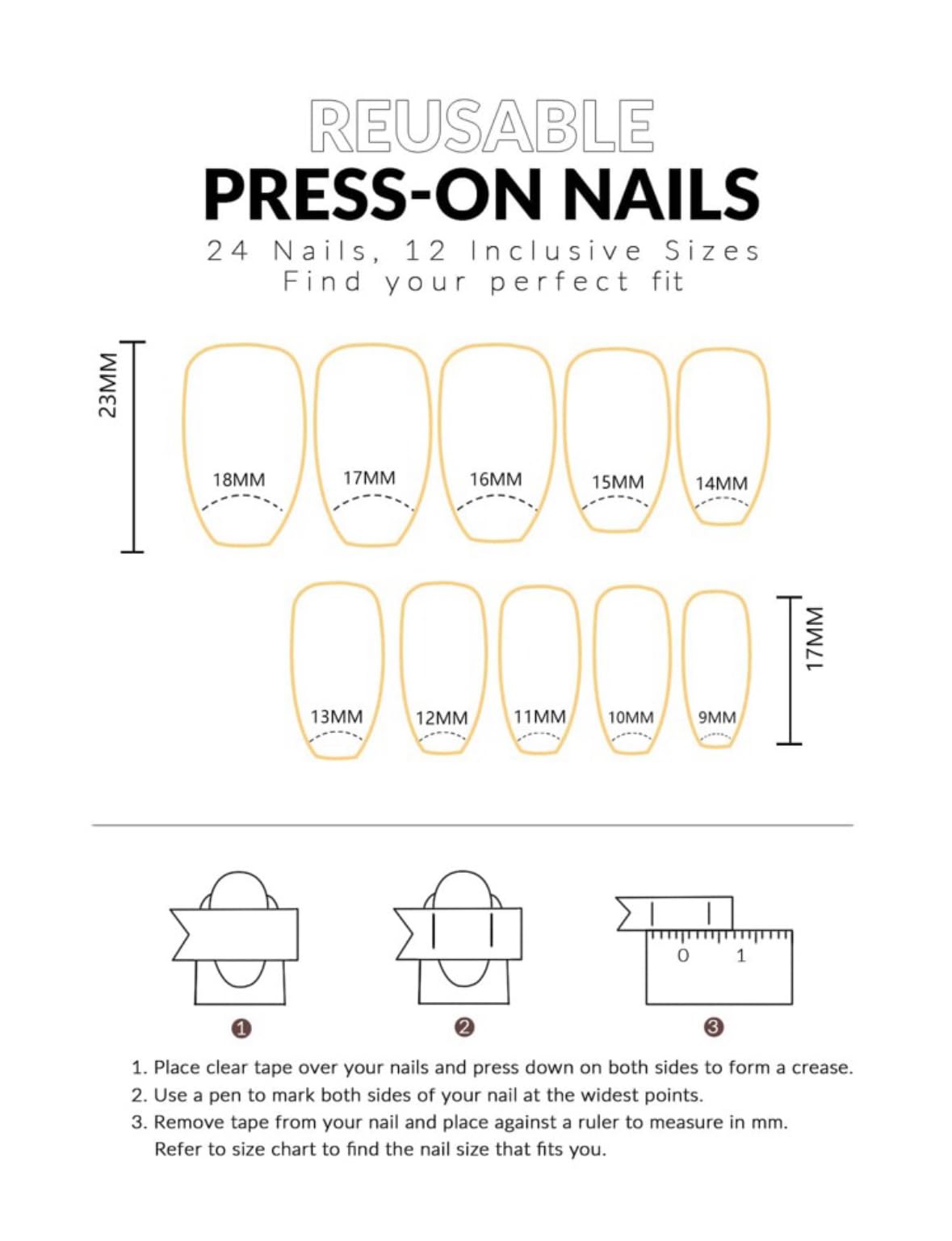 REUSABLE
PRESS-ON NAILS
24 Nails, 12 Inclusive Sizes
Find your perfect fit

23MM

18MM 17MM 16MM 15MM 14MM

13MM 12MM 11MM 10MM 9MM

17MM

0 1

1 2 3

1. Place clear tape over your nails and press down on both sides to form a crease.
2. Use a pen to mark both sides of your nail at the widest points.
3. Remove tape from your nail and place against a ruler to measure in mm. Refer to size chart to find the nail size that fits you.