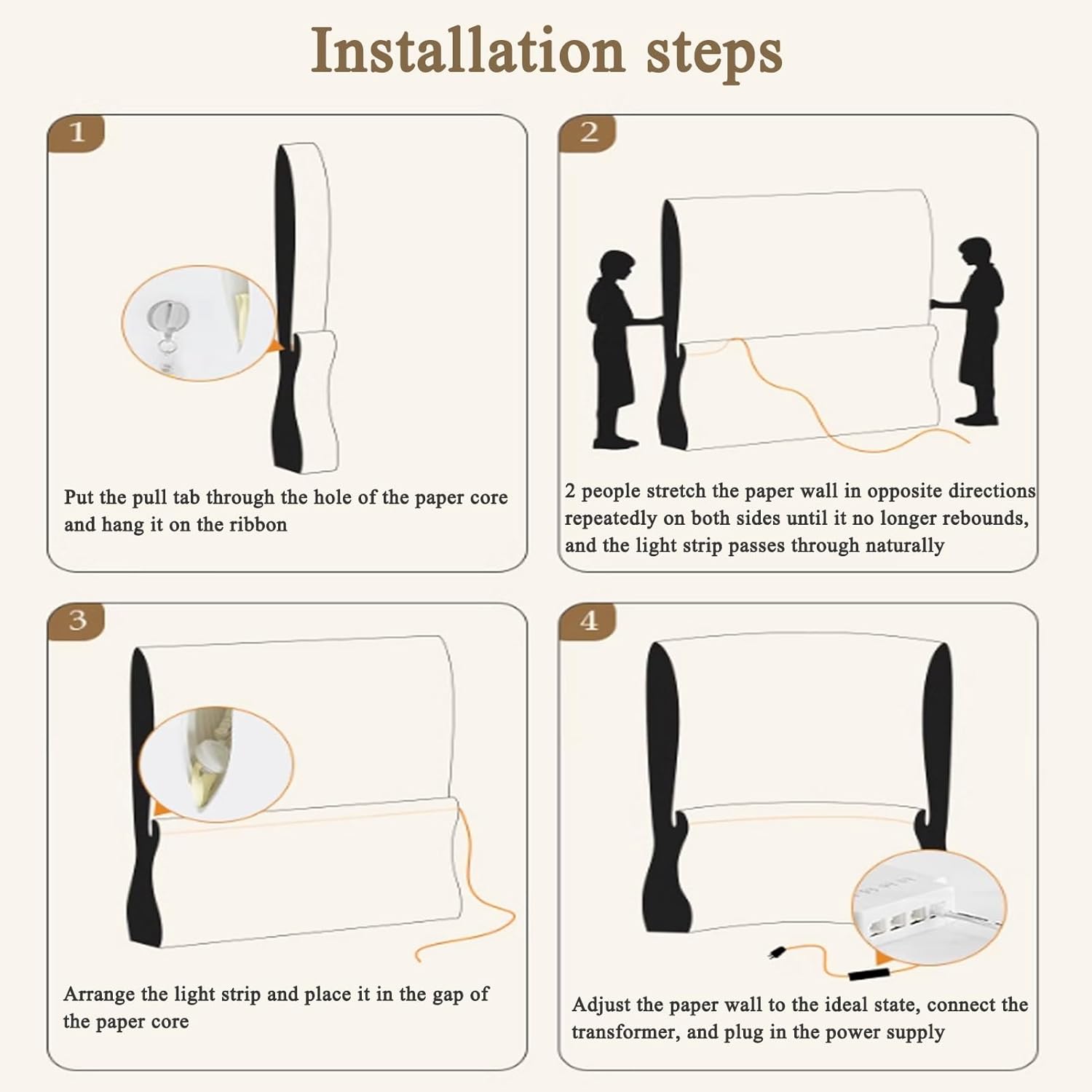 Installation steps

1

Put the pull tab through the hole of the paper core and hang it on the ribbon

2

2 people stretch the paper wall in opposite directions repeatedly on both sides until it no longer rebounds, and the light strip passes through naturally

3

Arrange the light strip and place it in the gap of the paper core

4

Adjust the paper wall to the ideal state, connect the transformer, and plug in the power supply