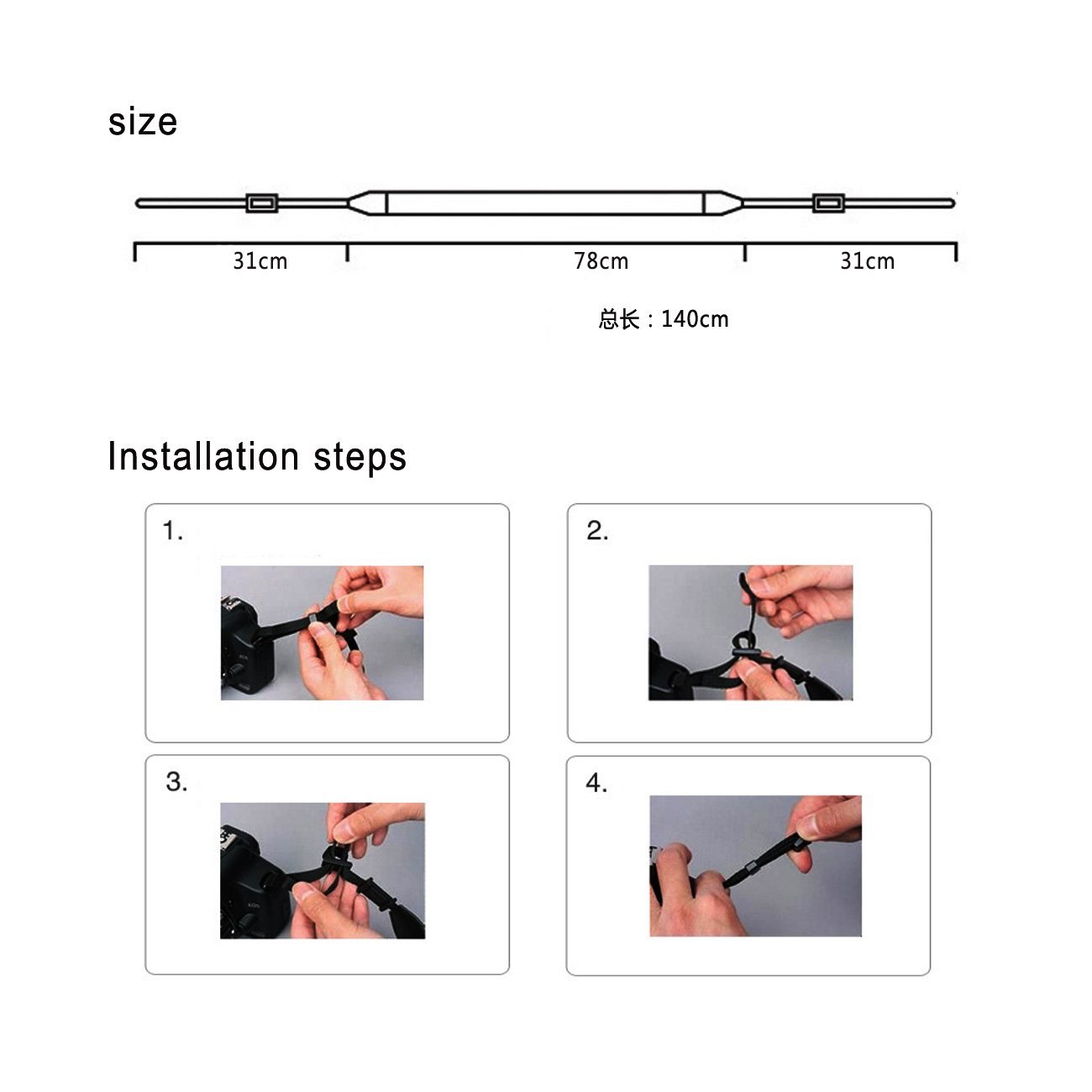 size

31cm

78cm

31cm

总长：140cm

Installation steps

1.

2.

3.

4.