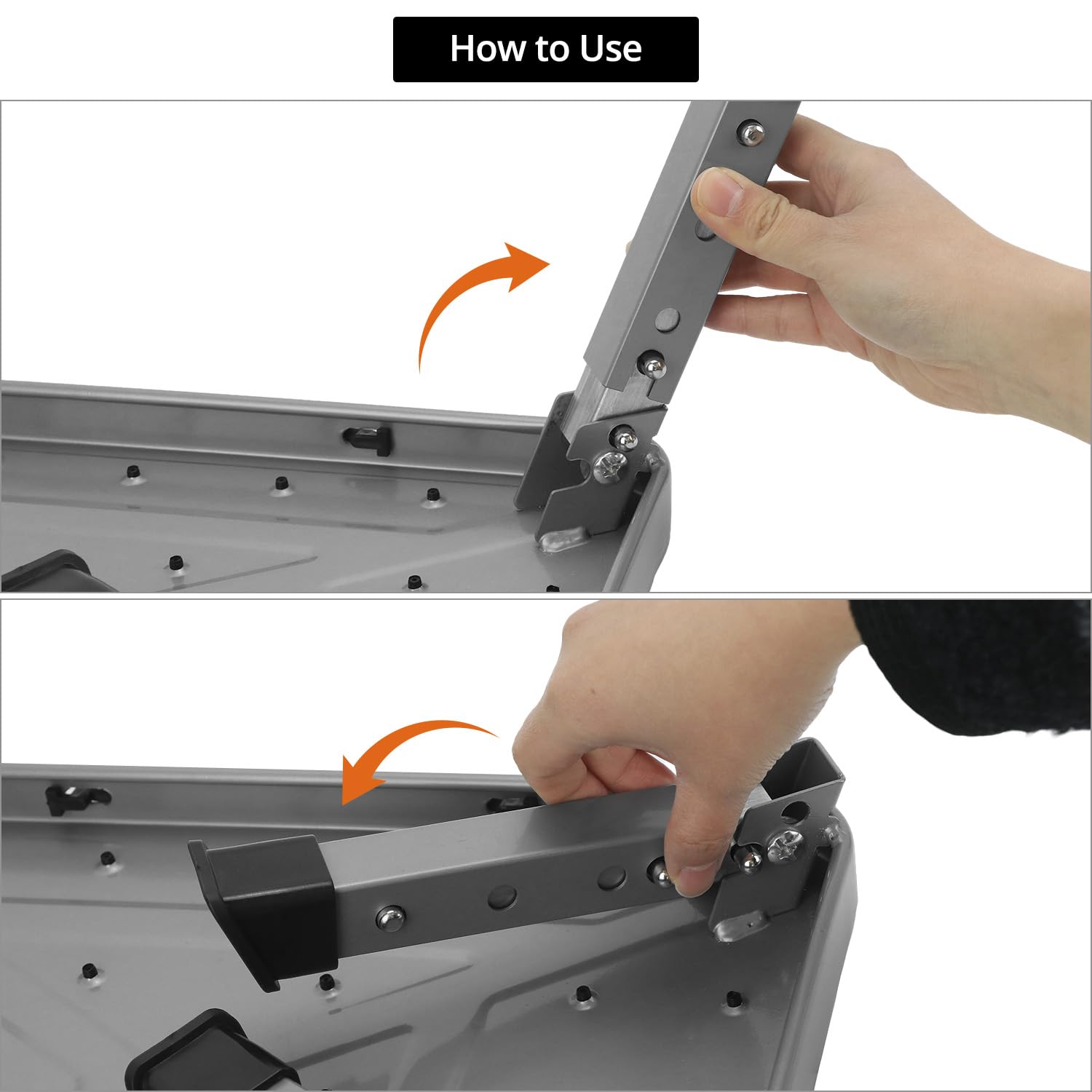 How to Use