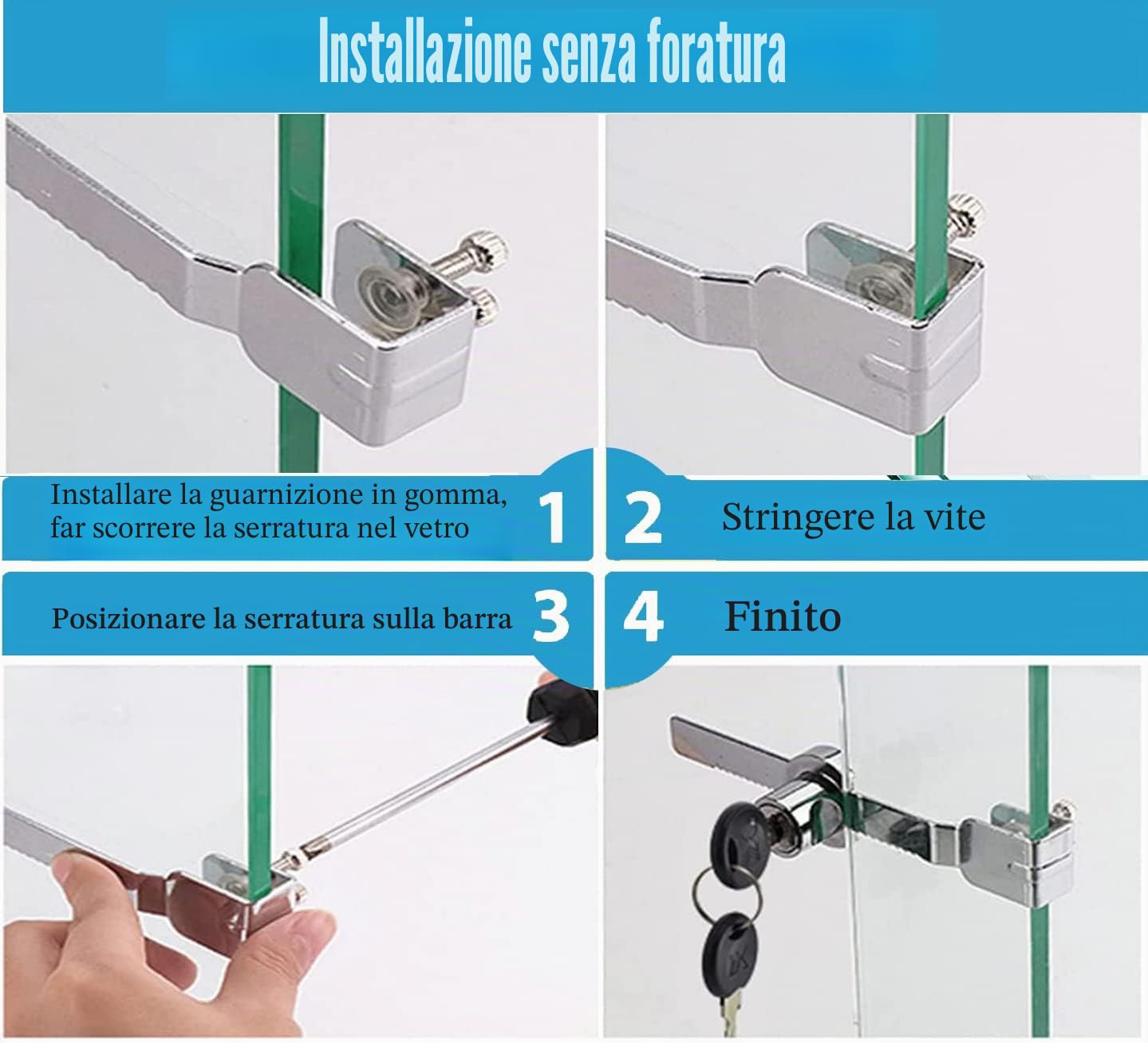 Installazione senza foratura

Installare la guarnizione in gomma, far scorrere la serratura nel vetro 1

2 Stringere la vite

Posizionare la serratura sulla barra 3

4 Finito