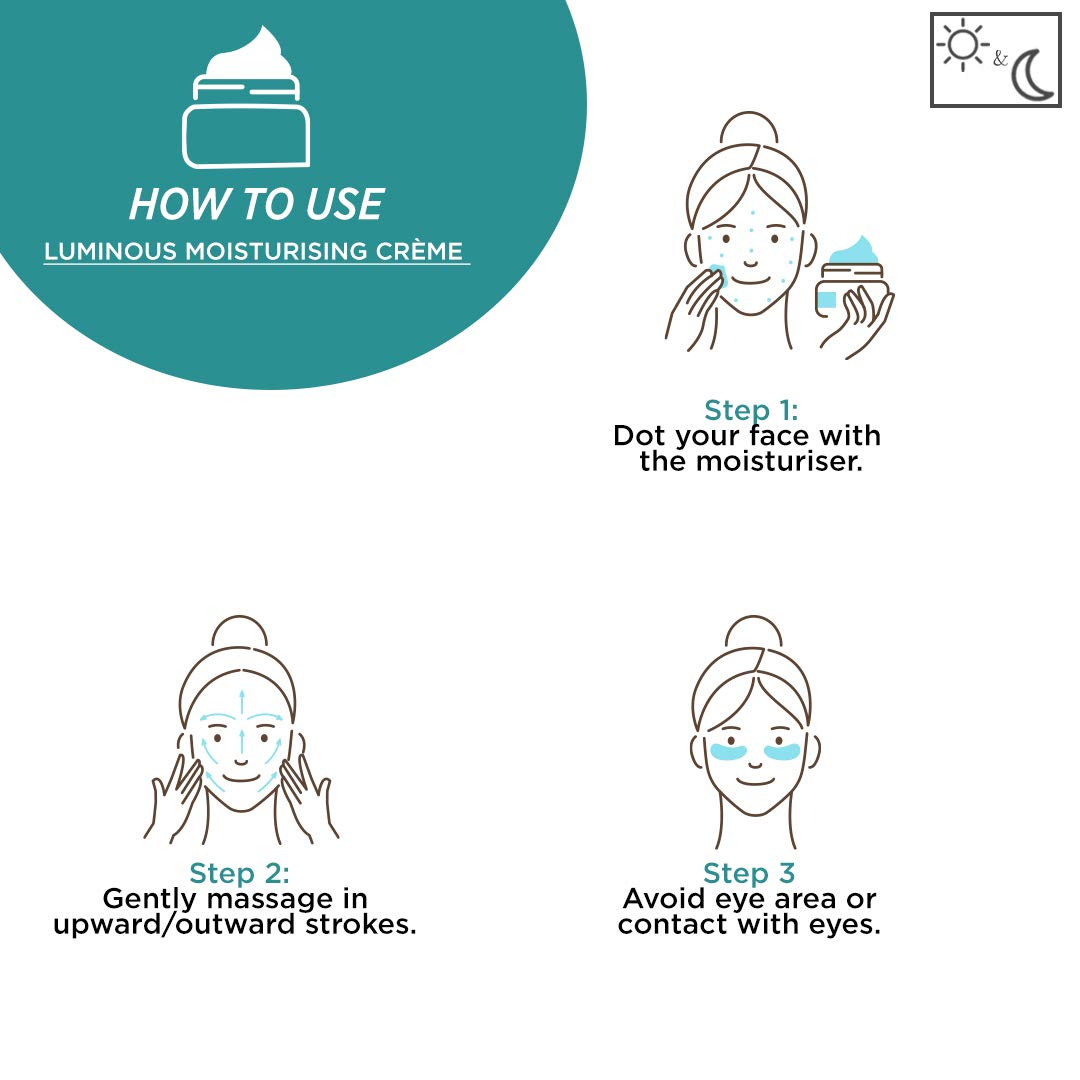 HOW TO USE
LUMINOUS MOISTURISING CRÈME

&

Step 1:
Dot your face with the moisturiser.

Step 2:
Gently massage in upward/outward strokes.

Step 3
Avoid eye area or contact with eyes.