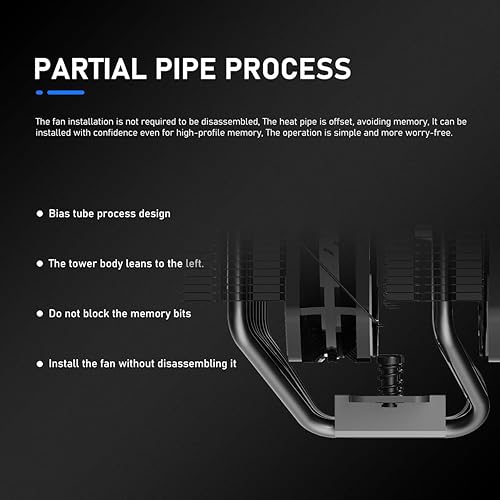 PARTIAL PIPE PROCESS

The fan installation is not required to be disassembled, The heat pipe is offset, avoiding memory, It can be installed with confidence even for high-profile memory, The operation is simple and more worry-free.

● Bias tube process design

● The tower body leans to the left.

● Do not block the memory bits

● Install the fan without disassembling it