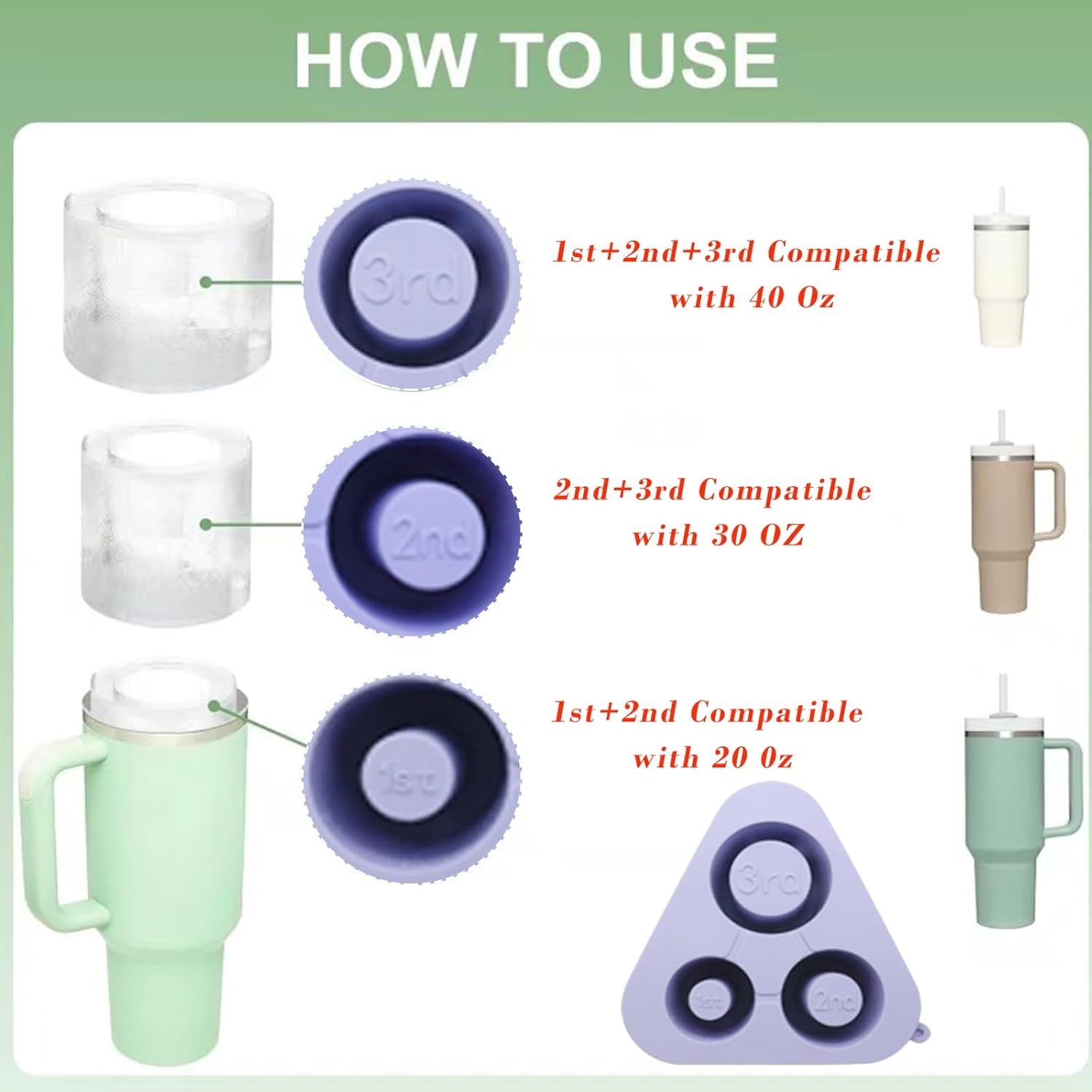 HOW TO USE

3rd

1st+2nd+3rd Compatible with 40 Oz

2nd

2nd+3rd Compatible with 30 OZ

1st

1st+2nd Compatible with 20 0z

3rd

1st

2nd