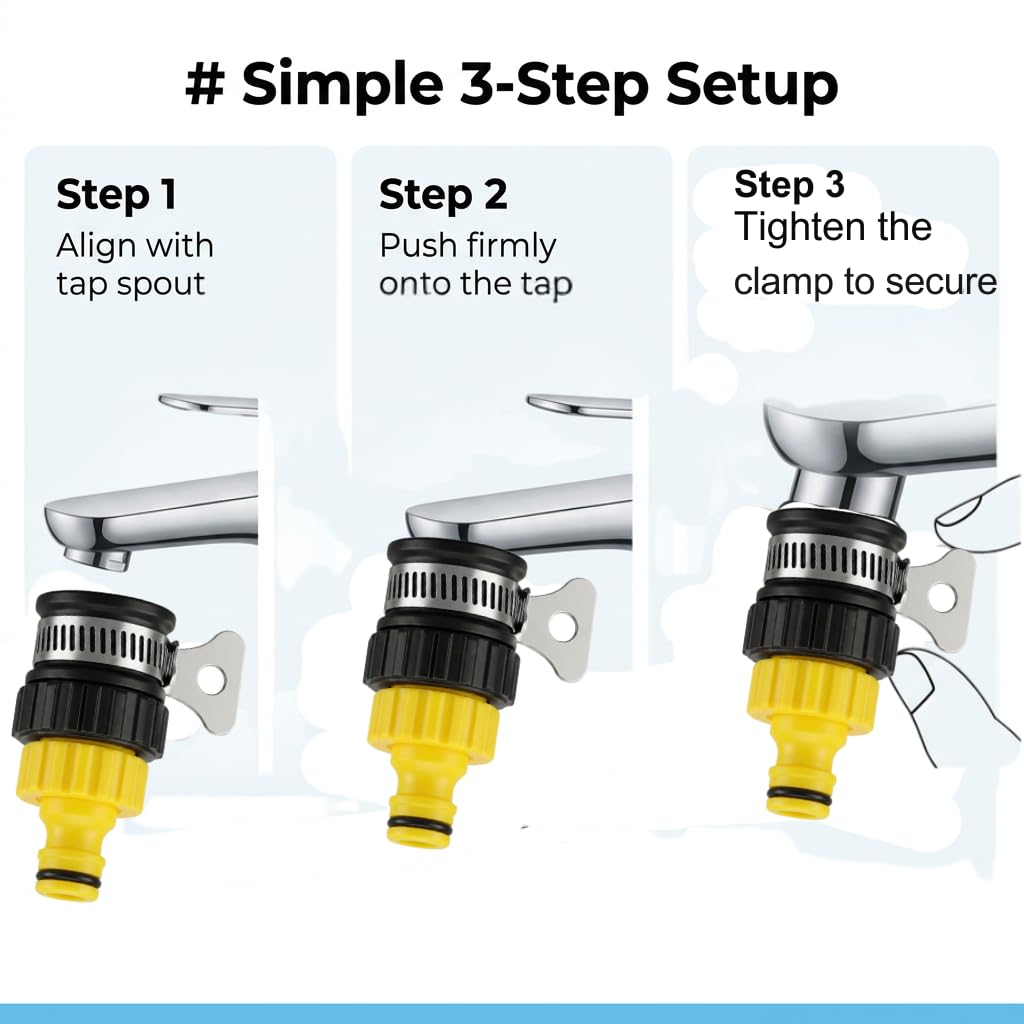 # Simple 3-Step Setup

Step 1
Align with tap spout

Step 2
Push firmly onto the tap

Step 3
Tighten the clamp to secure