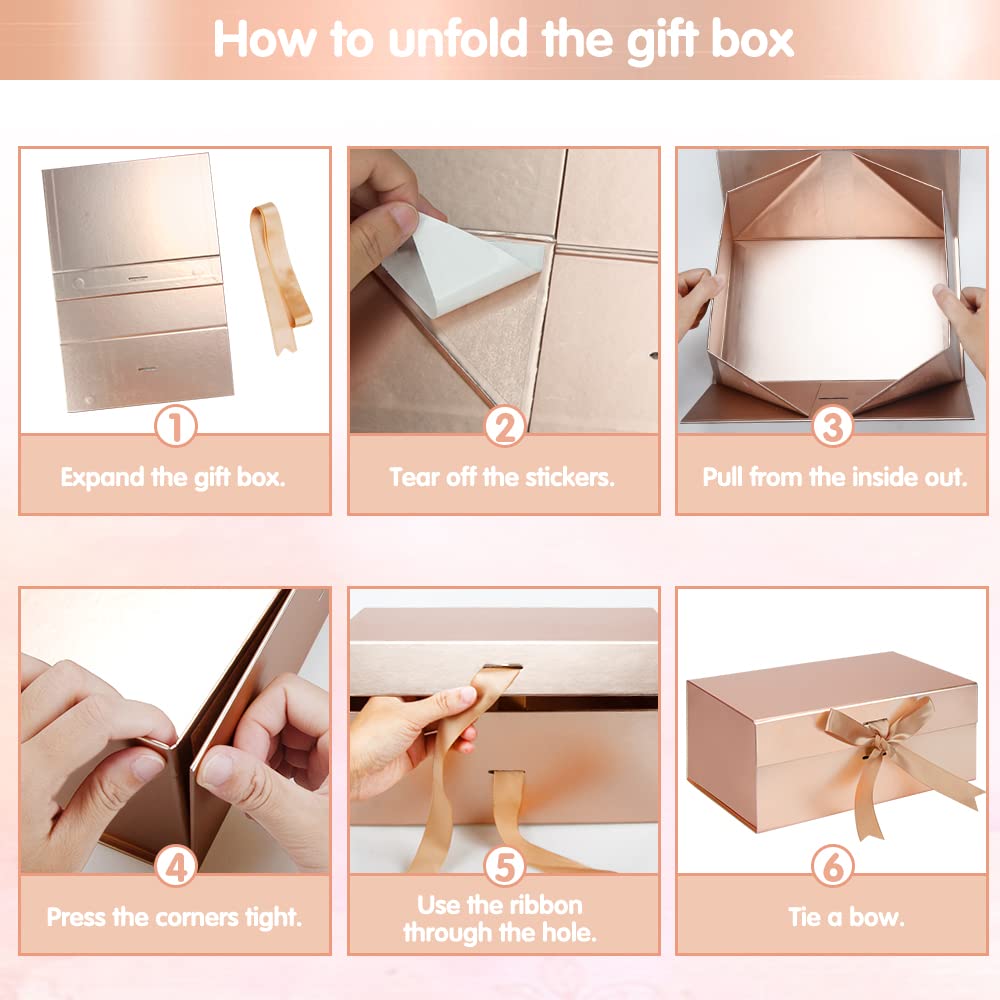 How to unfold the gift box

1
Expand the gift box.

2
Tear off the stickers.

3
Pull from the inside out.

4
Press the corners tight.

5
Use the ribbon through the hole.

6
Tie a bow.