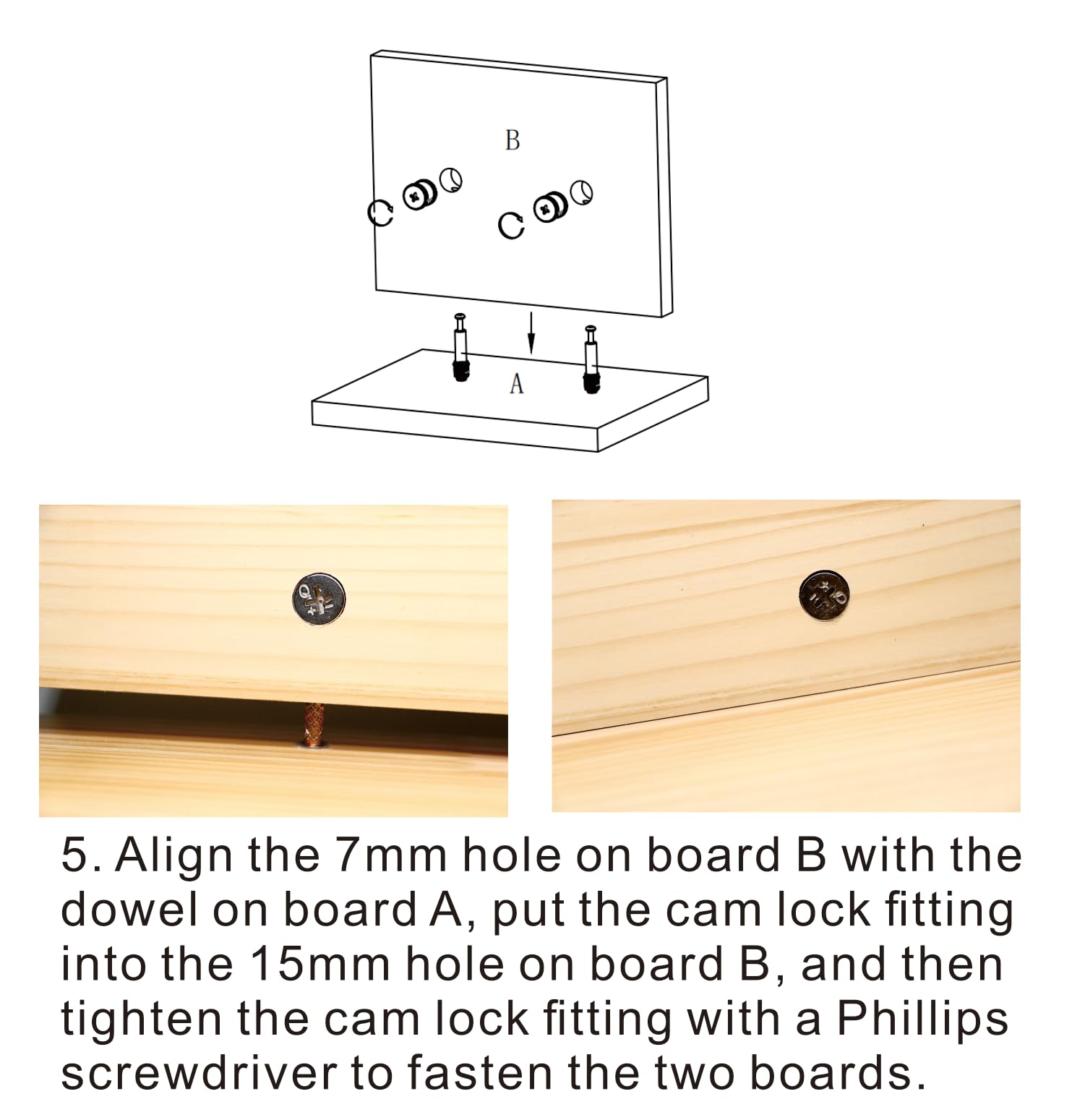 B

A

5. Align the 7mm hole on board B with the dowel on board A, put the cam lock fitting into the 15mm hole on board B, and then tighten the cam lock fitting with a Phillips screwdriver to fasten the two boards.