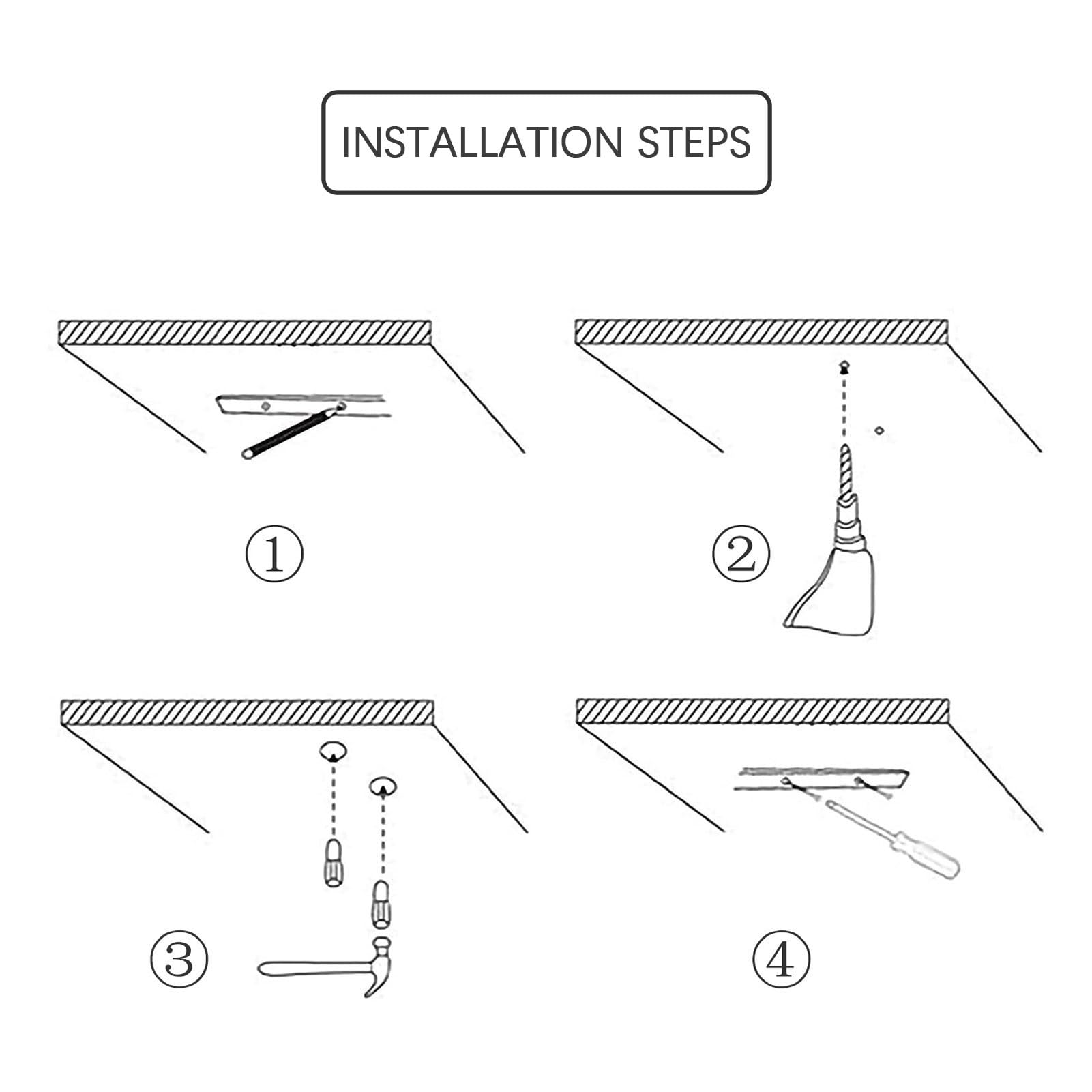 INSTALLATION STEPS

①

②

③

④