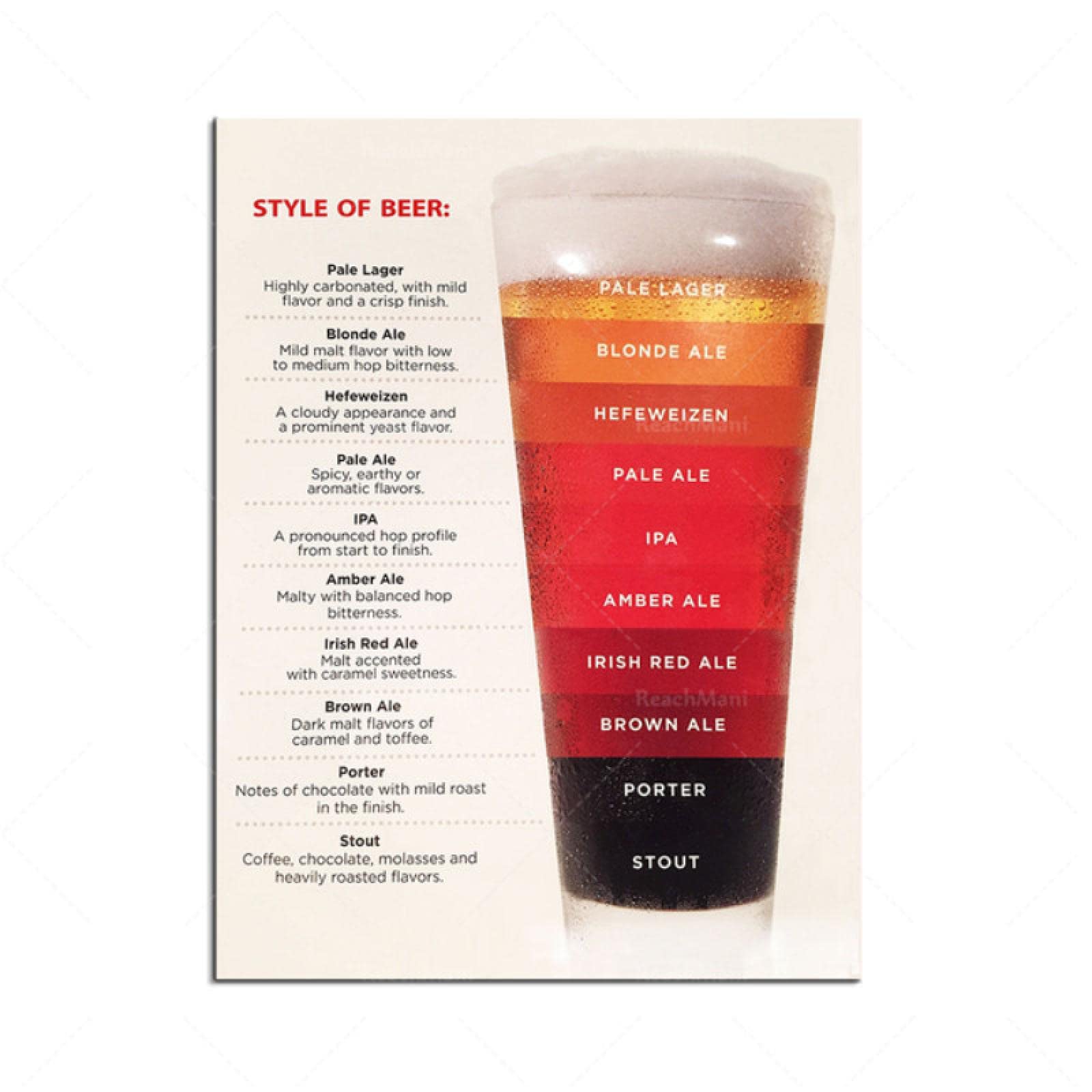 STYLE OF BEER:

Pale Lager
Highly carbonated, with mild flavor and a crisp finish.

Blonde Ale
Mild malt flavor with low to medium hop bitterness.

Hefeweizen
A cloudy appearance and a prominent yeast flavor.

Pale Ale
Spicy, earthy or aromatic flavors.

IPA
A pronounced hop profile from start to finish.

Amber Ale
Malty with balanced hop bitterness.

Irish Red Ale
Malt accented with caramel sweetness.

Brown Ale
Dark malt flavors of caramel and toffee.

Porter
Notes of chocolate with mild roast in the finish.

Stout
Coffee, chocolate, molasses and heavily roasted flavors.

PALE LAGER
BLONDE ALE
HEFEWEIZEN
ReachMani
PALE ALE
IPA
AMBER ALE
IRISH RED ALE
ReachMani
BROWN ALE
PORTER
STOUT