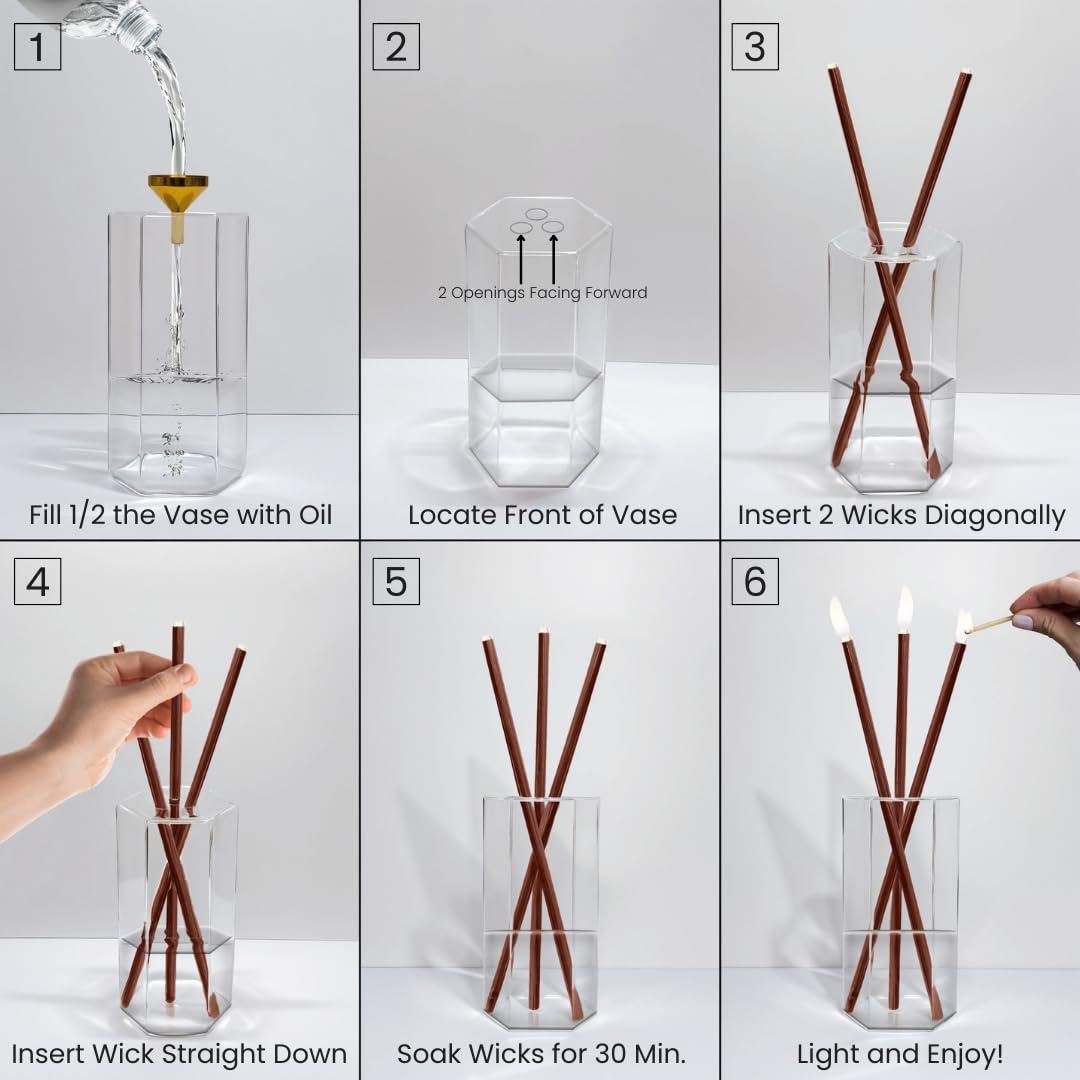 1

Fill 1/2 the Vase with Oil

2

2 Openings Facing Forward

Locate Front of Vase

3

Insert 2 Wicks Diagonally

4

Insert Wick Straight Down

5

Soak Wicks for 30 Min.

6

Light and Enjoy!