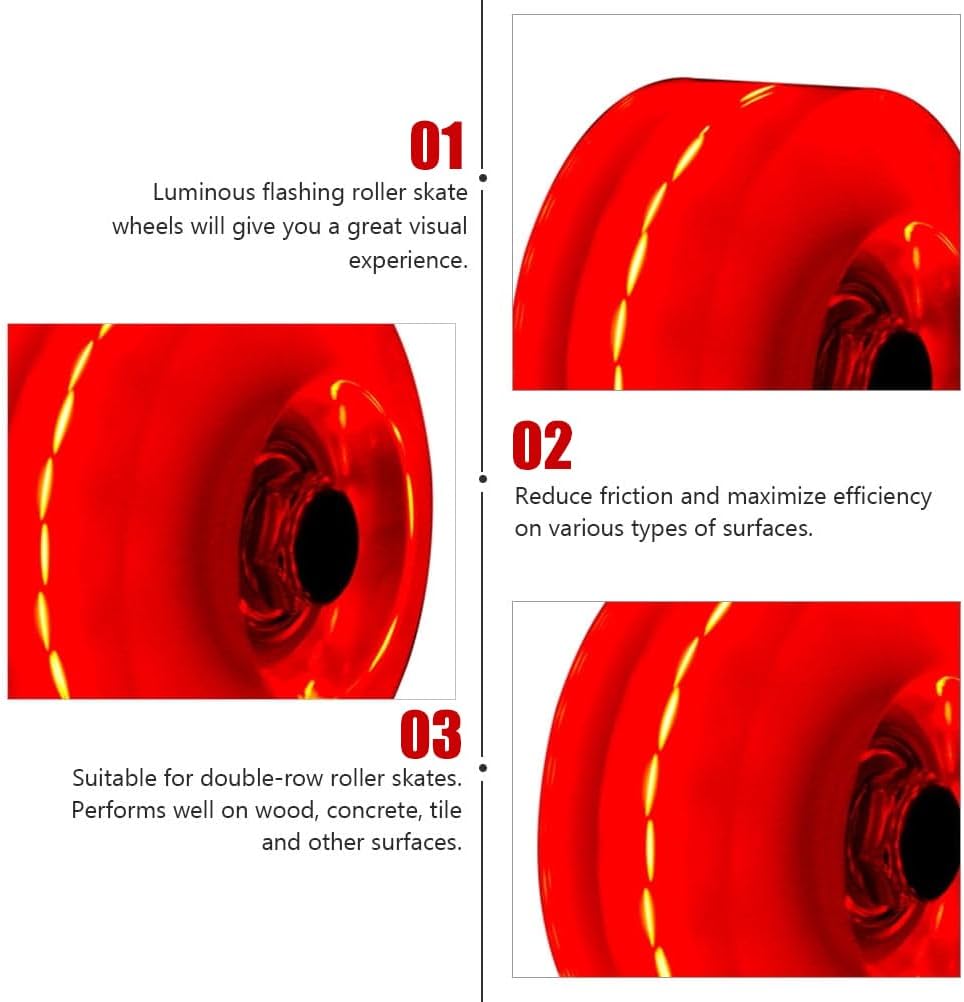 01

Luminous flashing roller skate wheels will give you a great visual experience.

02

Reduce friction and maximize efficiency on various types of surfaces.

03

Suitable for double-row roller skates. Performs well on wood, concrete, tile and other surfaces.