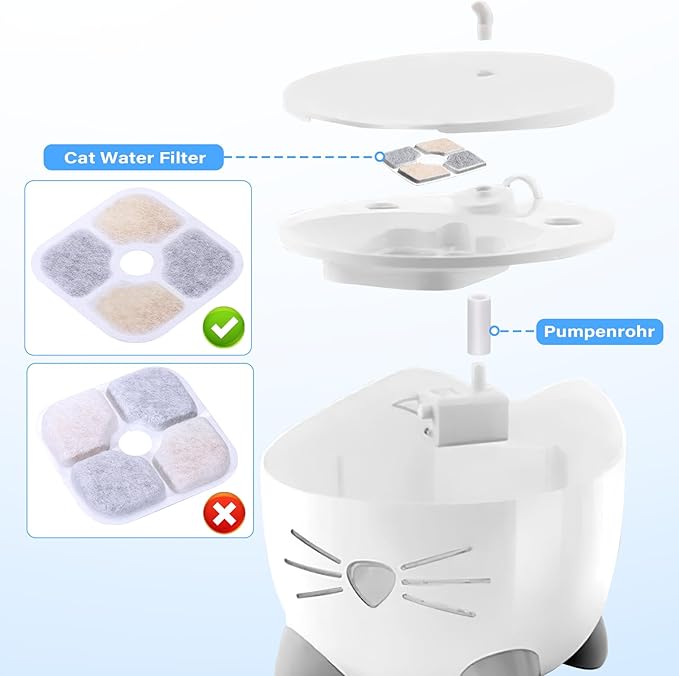 Cat Water Filter

Pumpenrohr