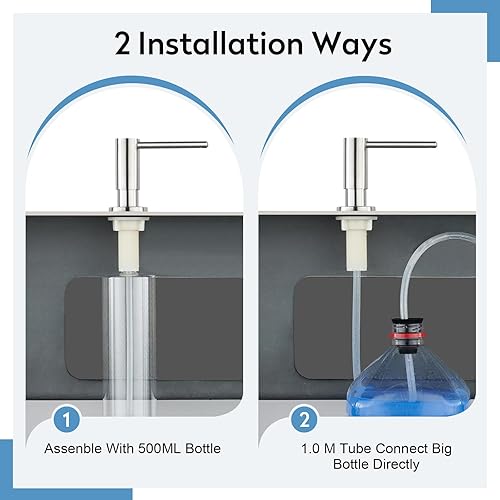 2 Installation Ways

1

Assenble With 500ML Bottle

2

1.0 M Tube Connect Big Bottle Directly