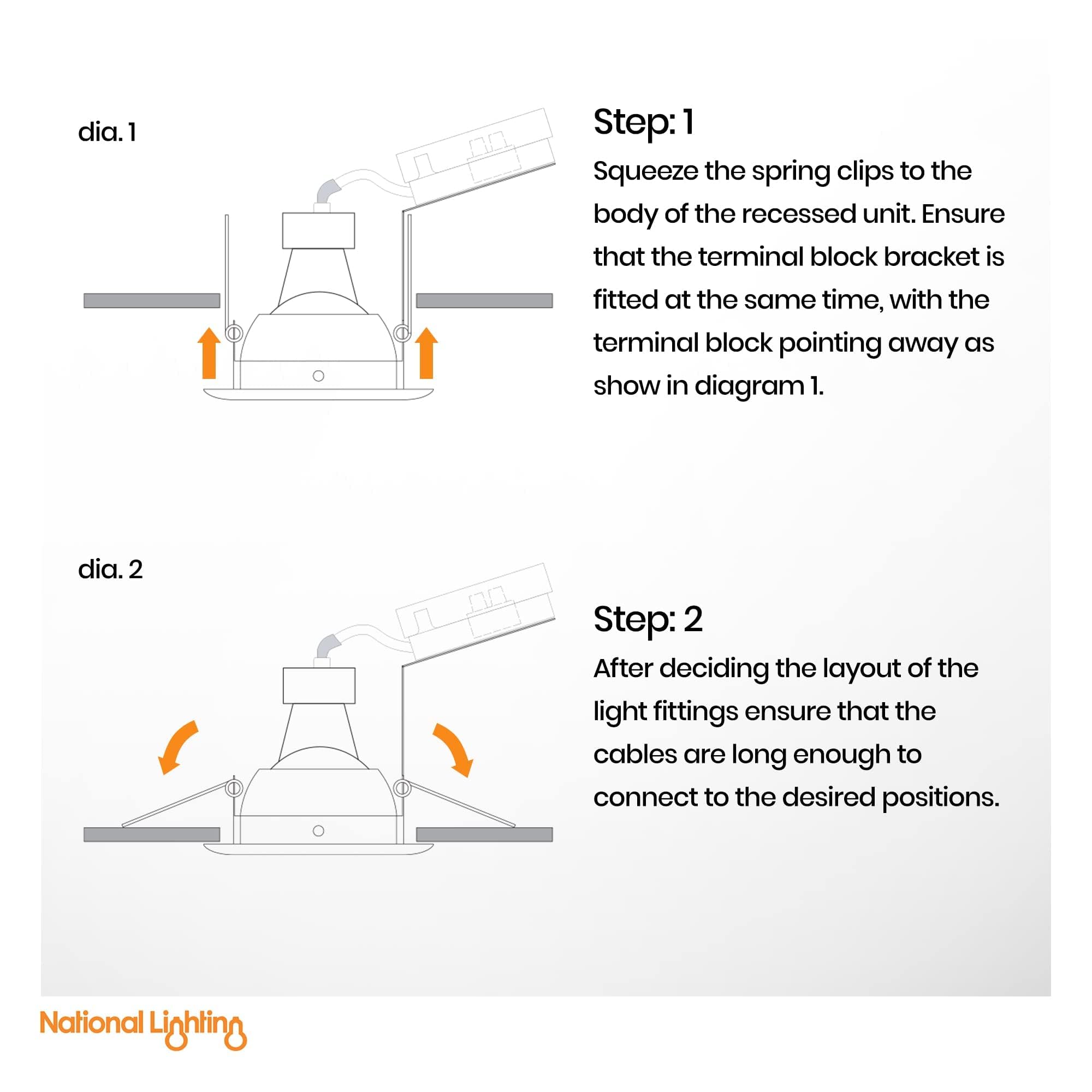 dia. 1

Step: 1

Squeeze the spring clips to the body of the recessed unit. Ensure that the terminal block bracket is fitted at the same time, with the terminal block pointing away as show in diagram 1.

dia. 2

Step: 2

After deciding the layout of the light fittings ensure that the cables are long enough to connect to the desired positions.

National Lighting