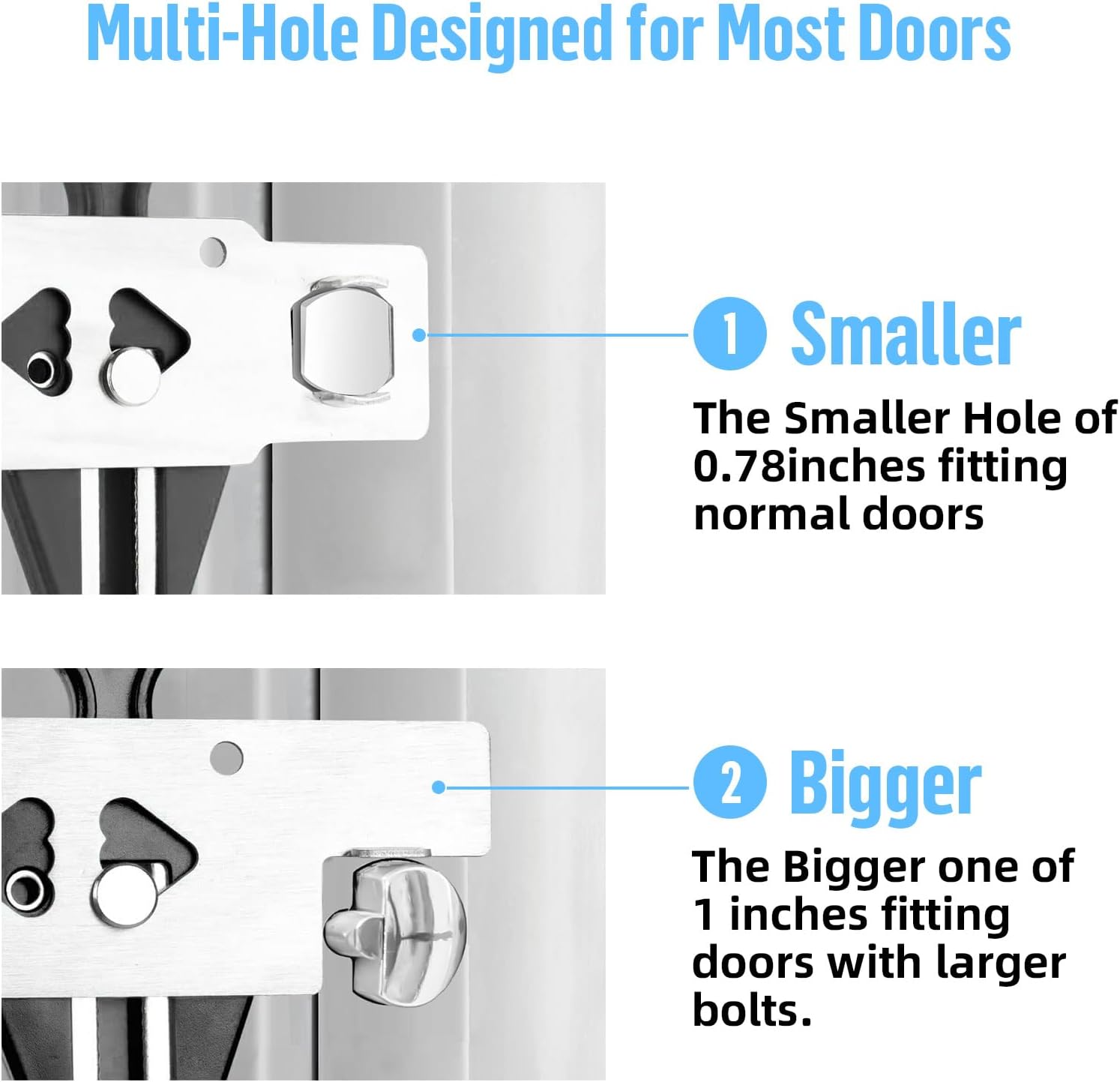 Multi-Hole Designed for Most Doors

1 Smaller

The Smaller Hole of 0.78inches fitting normal doors

2 Bigger

The Bigger one of 1 inches fitting doors with larger bolts.