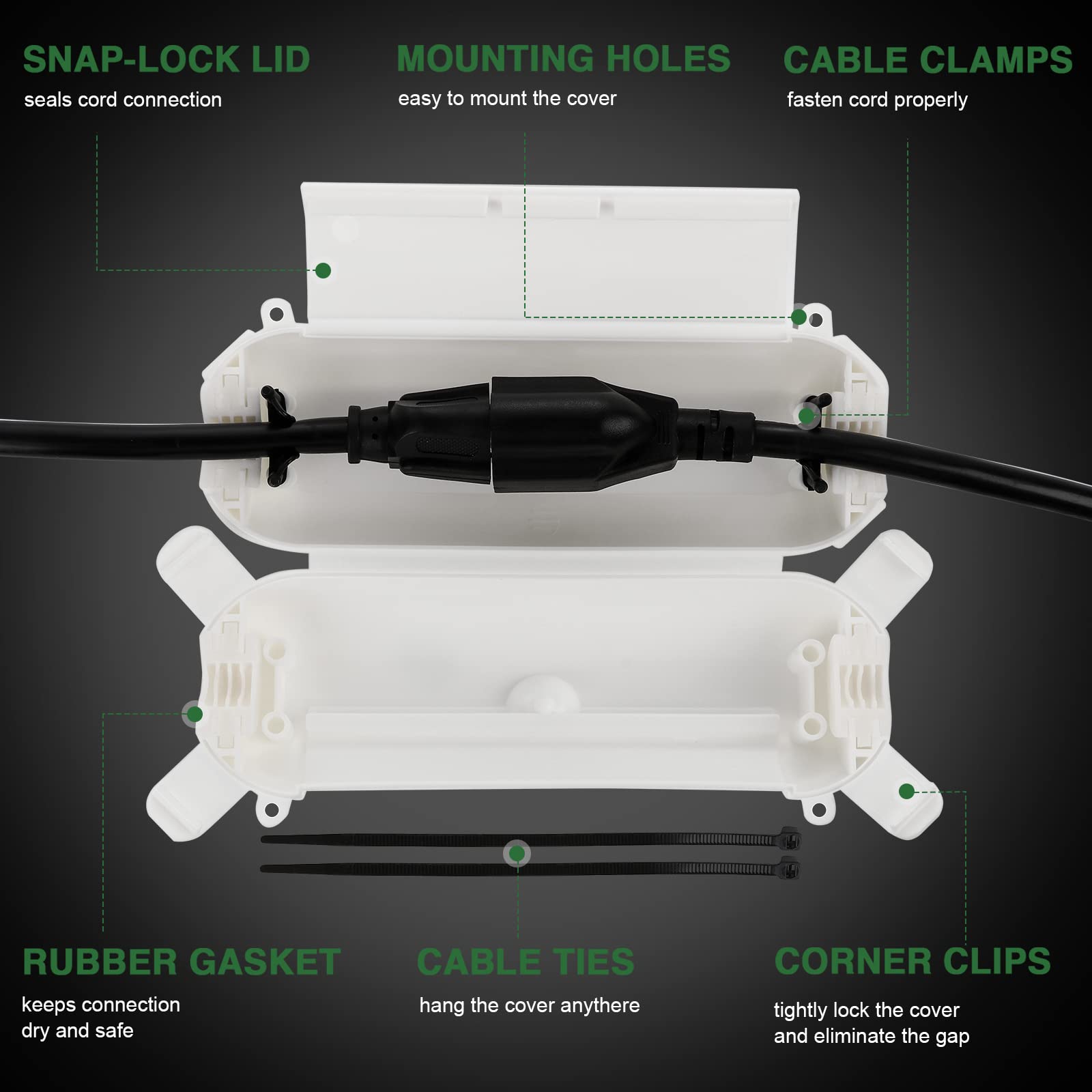 SNAP-LOCK LID
seals cord connection

MOUNTING HOLES
easy to mount the cover

CABLE CLAMPS
fasten cord properly

RUBBER GASKET
keeps connection dry and safe

CABLE TIES
hang the cover anythere

CORNER CLIPS
tightly lock the cover and eliminate the gap